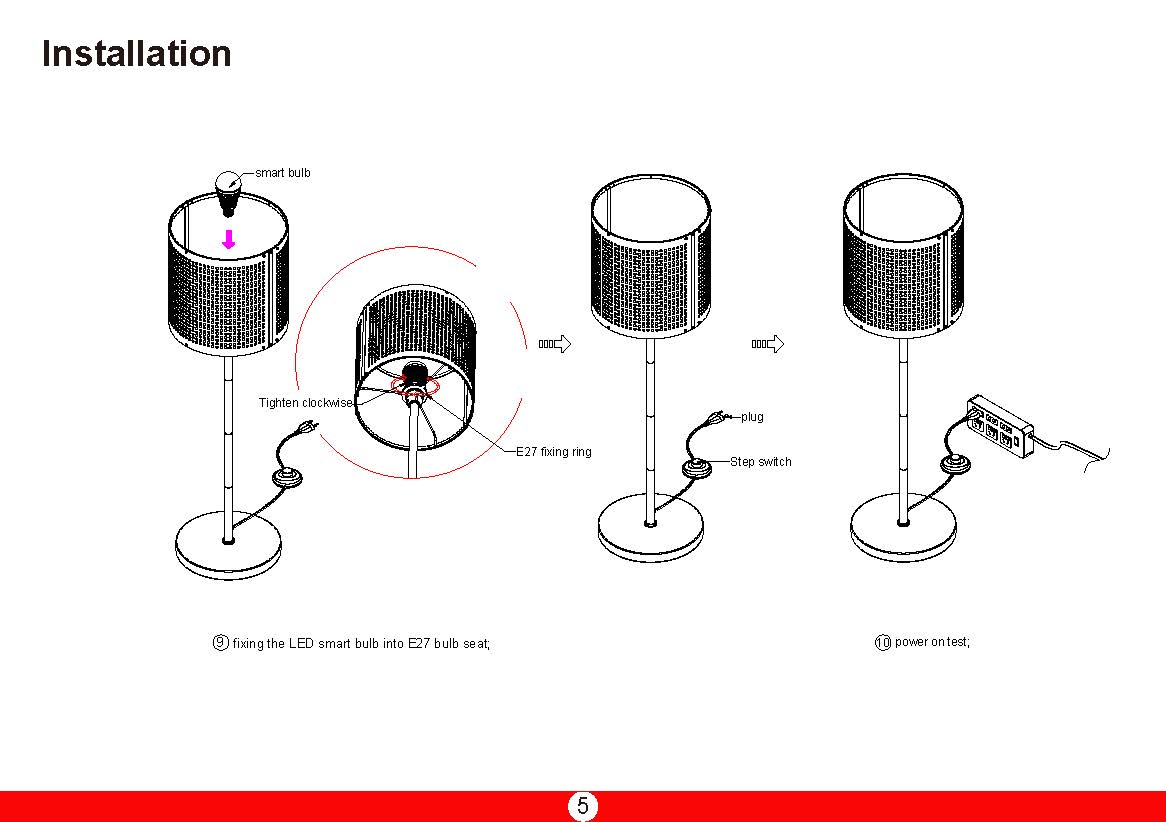 Installation

smart bulb

Tighten clockwise

E27 fixing ring

plug

Step switch

⑨ fixing the LED smart bulb into E27 bulb seat;

⑩ power on test;

5