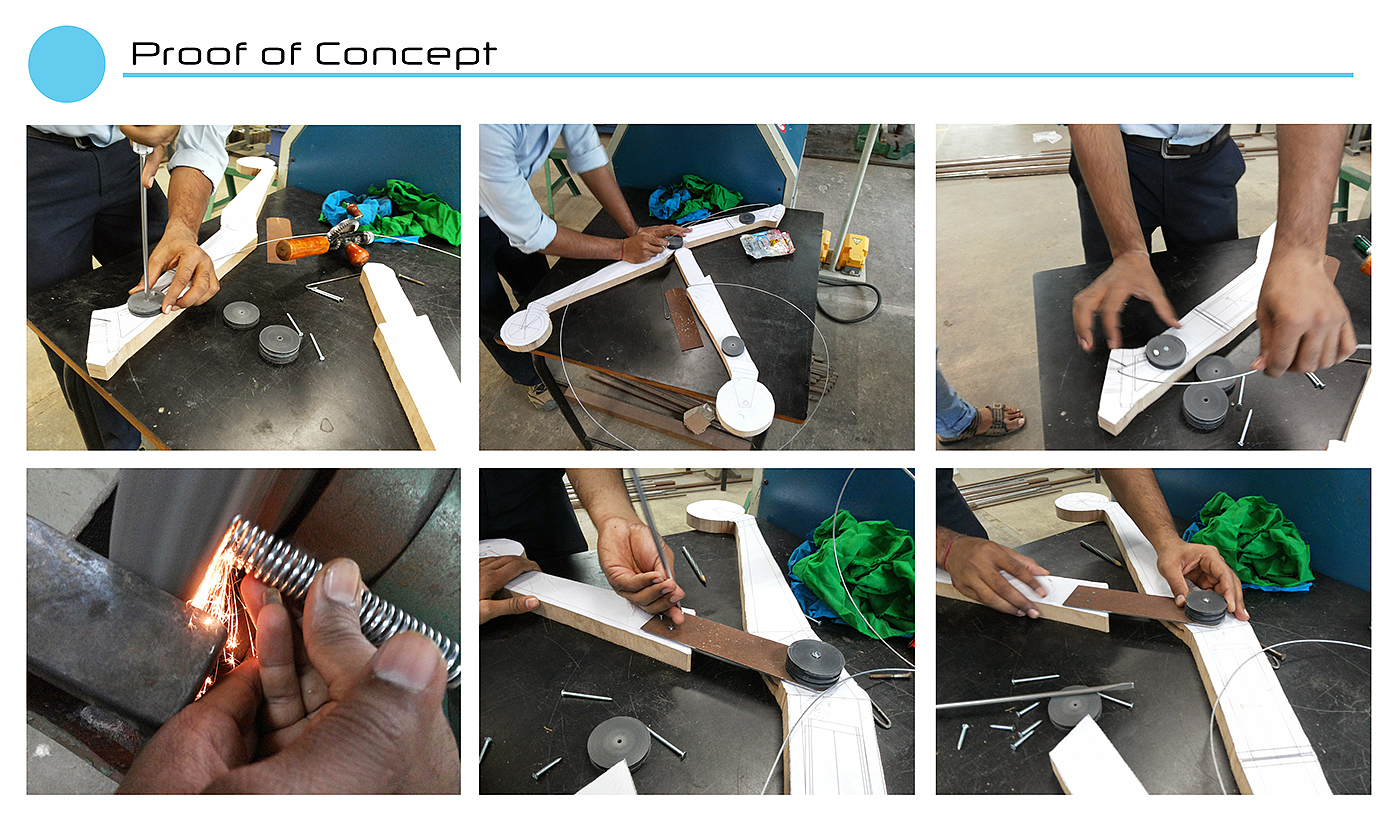 Proof of Concept