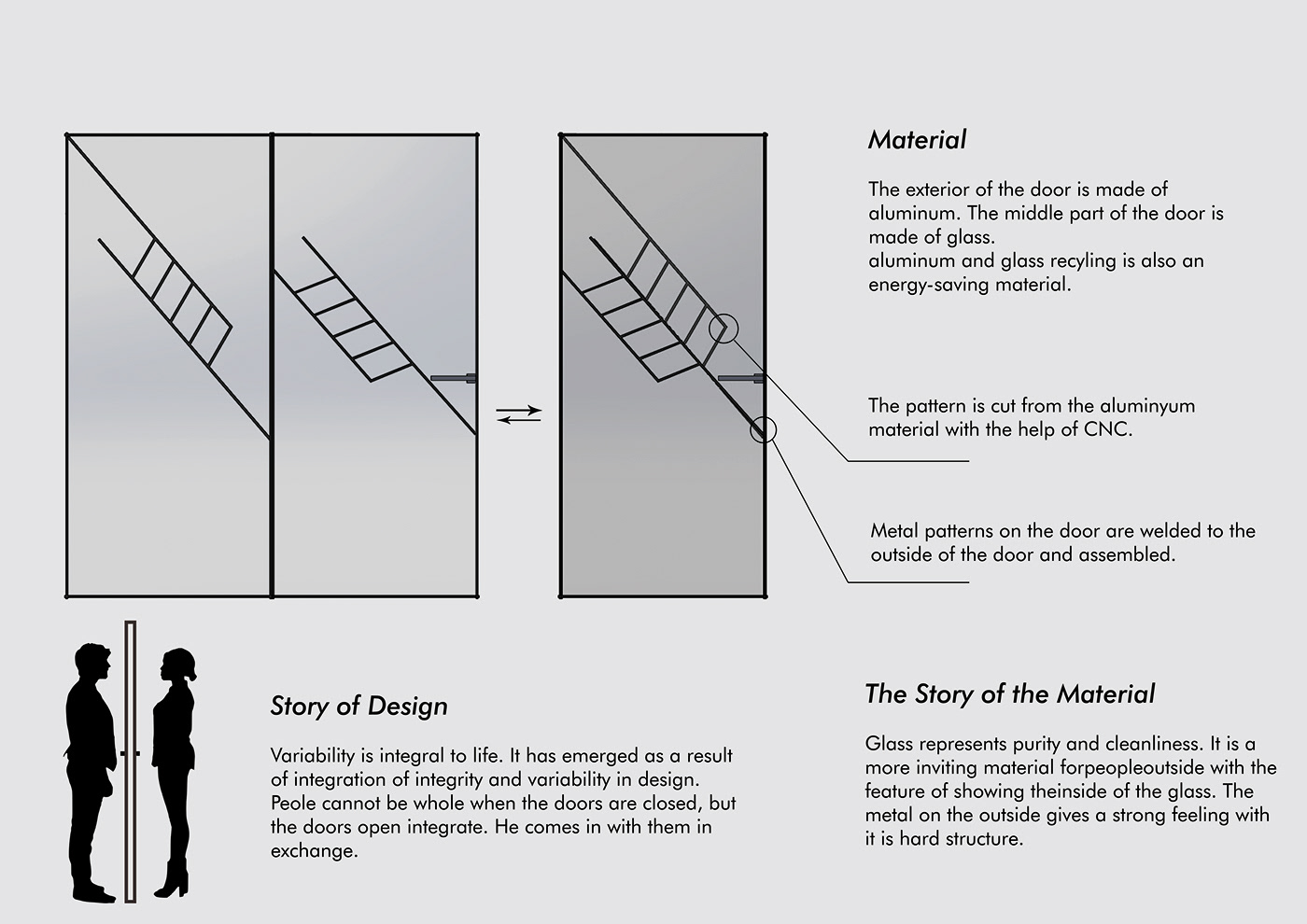 Material

The exterior of the door is made of aluminum. The middle part of the door is made of glass.
aluminum and glass recyling is also an energy-saving material.

The pattern is cut from the aluminyum material with the help of CNC.

Metal patterns on the door are welded to the outside of the door and assembled.

Story of Design

Variability is integral to life. It has emerged as a result of integration of integrity and variability in design. Peole cannot be whole when the doors are closed, but the doors open integrate. He comes in with them in exchange.

The Story of the Material

Glass represents purity and cleanliness. It is a more inviting material forpeopleoutside with the feature of showing theinside of the glass. The metal on the outside gives a strong feeling with it is hard structure.