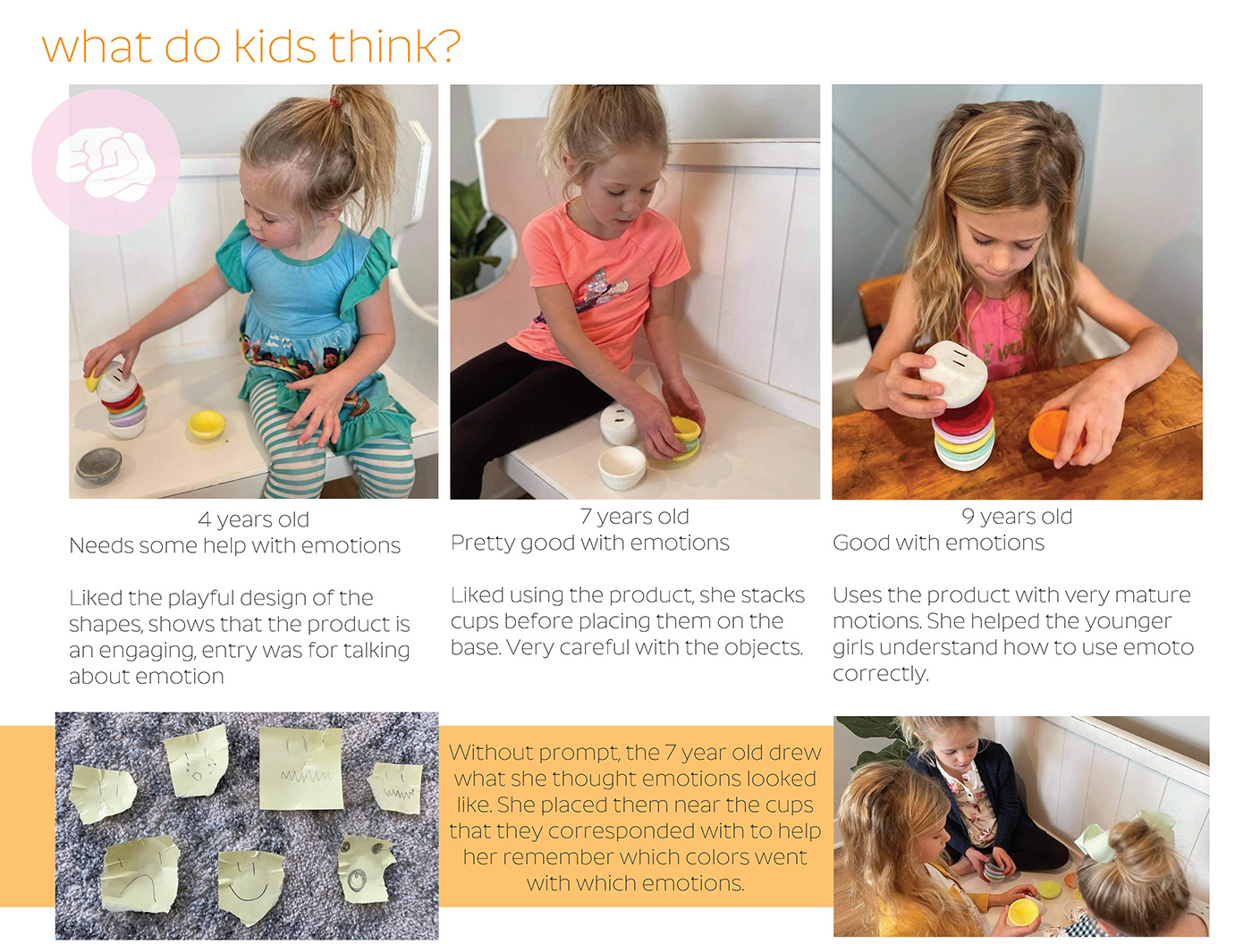 what do kids think?

4 years old
Needs some help with emotions

Liked the playful design of the shapes, shows that the product is an engaging, entry was for talking about emotion

7 years old
Pretty good with emotions

Liked using the product, she stacks cups before placing them on the base. Very careful with the objects.

9 years old
Good with emotions

Uses the product with very mature motions. She helped the younger girls understand how to use emoto correctly.

Without prompt, the 7 year old drew what she thought emotions looked like. She placed them near the cups that they corresponded with to help her remember which colors went with which emotions.