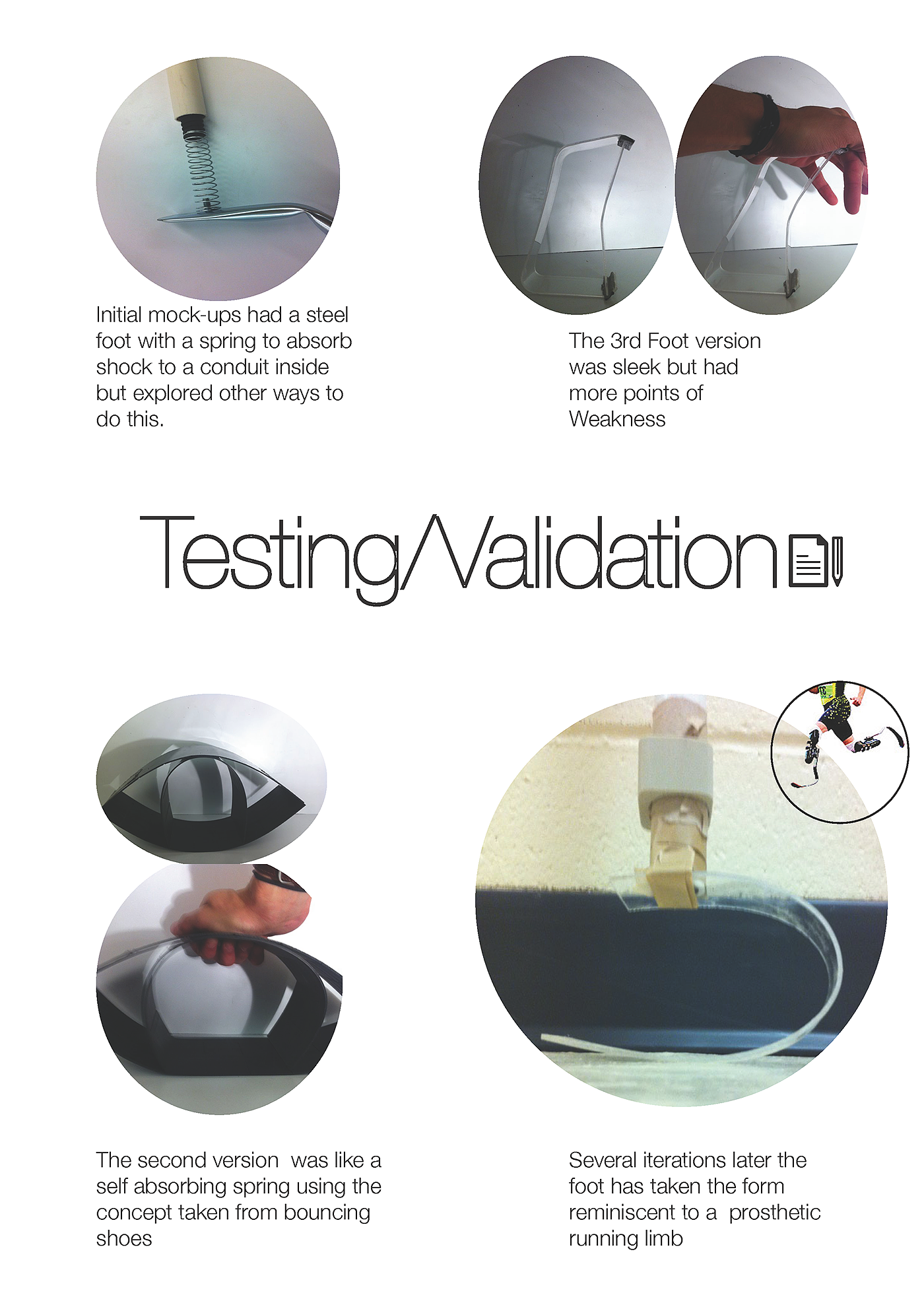 Initial mock-ups had a steel foot with a spring to absorb shock to a conduit inside but explored other ways to do this.

The 3rd Foot version was sleek but had more points of Weakness

Testing/Validation

The second version was like a self absorbing spring using the concept taken from bouncing shoes

Several iterations later the foot has taken the form reminiscent to a prosthetic running limb