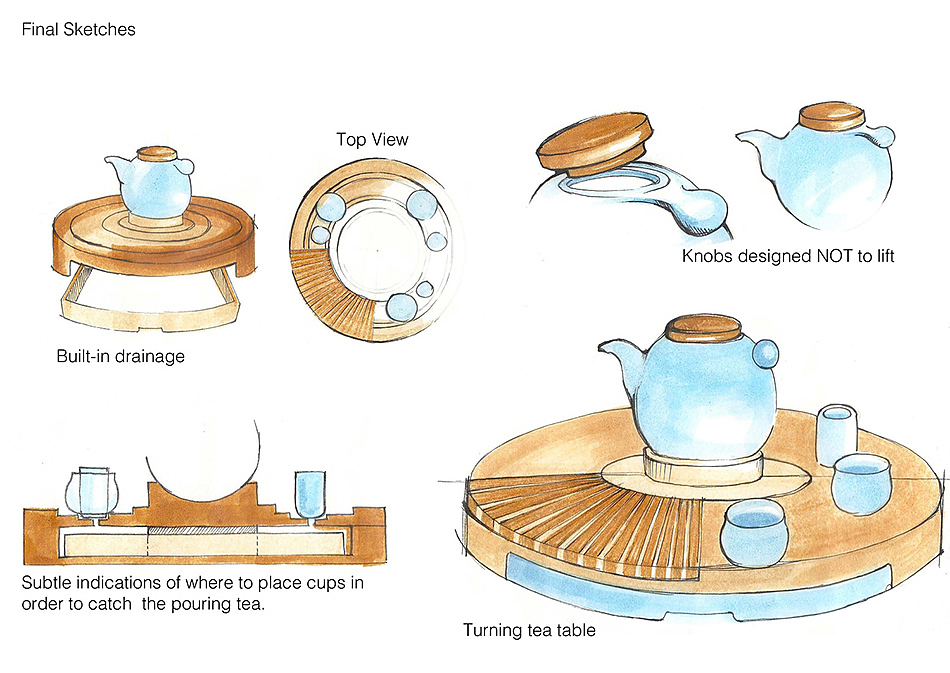 Final Sketches

Top View

Knobs designed NOT to lift

Built-in drainage

Subtle indications of where to place cups in order to catch  the pouring tea.

Turning tea table