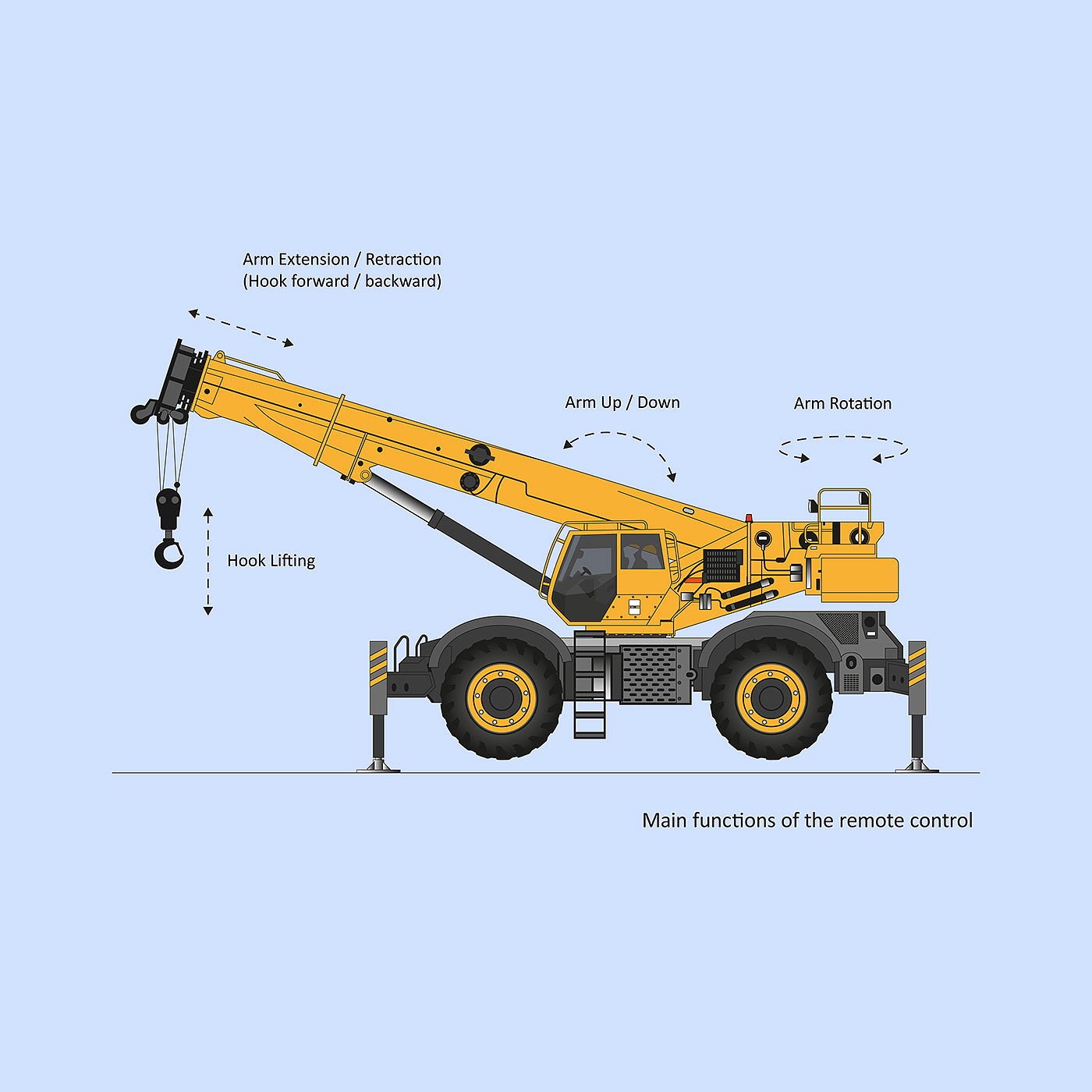 Arm Extension / Retraction
(Hook forward / backward)

Arm Up / Down

Arm Rotation

Hook Lifting

Main functions of the remote control