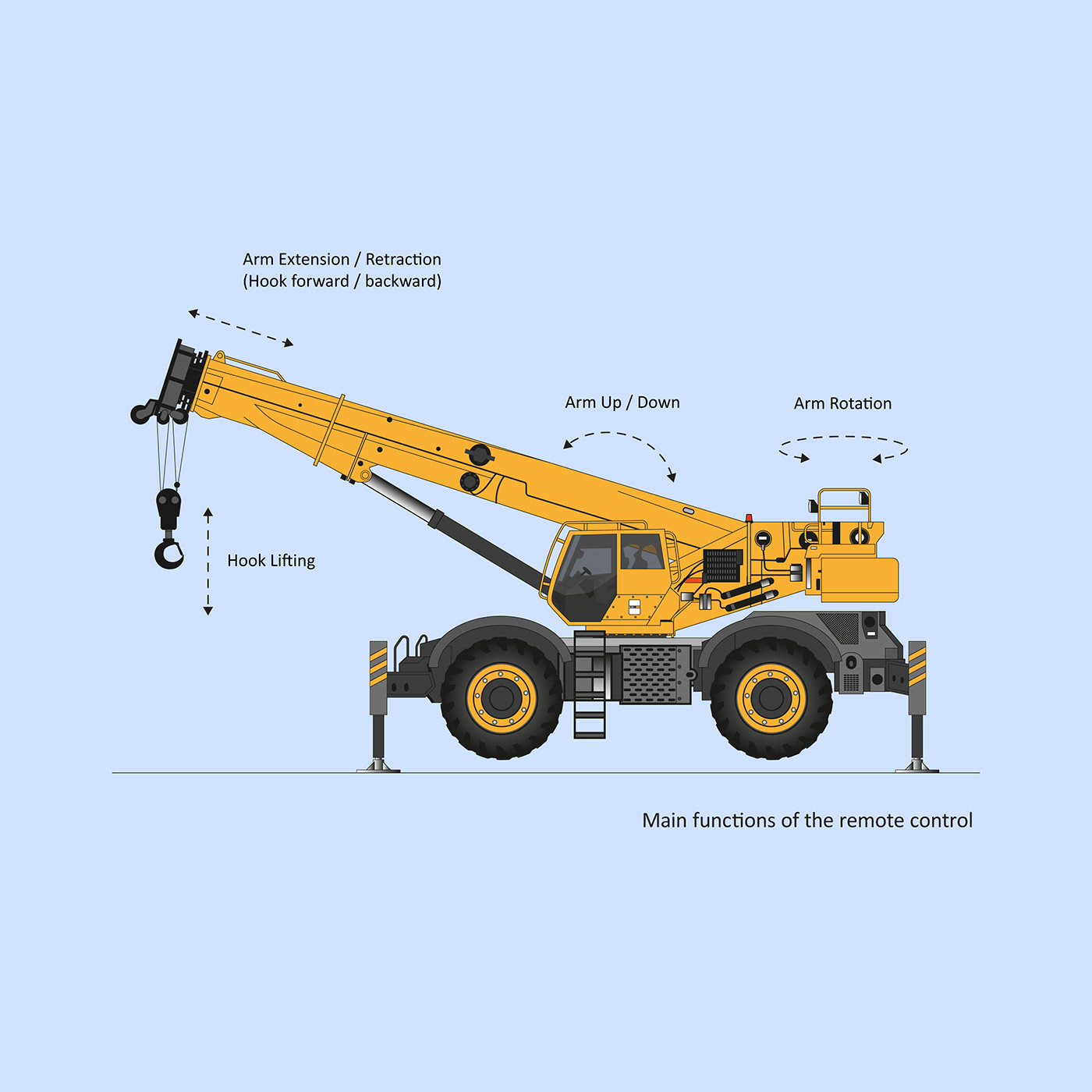 Arm Extension / Retraction
(Hook forward / backward)

Arm Up / Down

Arm Rotation

Hook Lifting

Main functions of the remote control