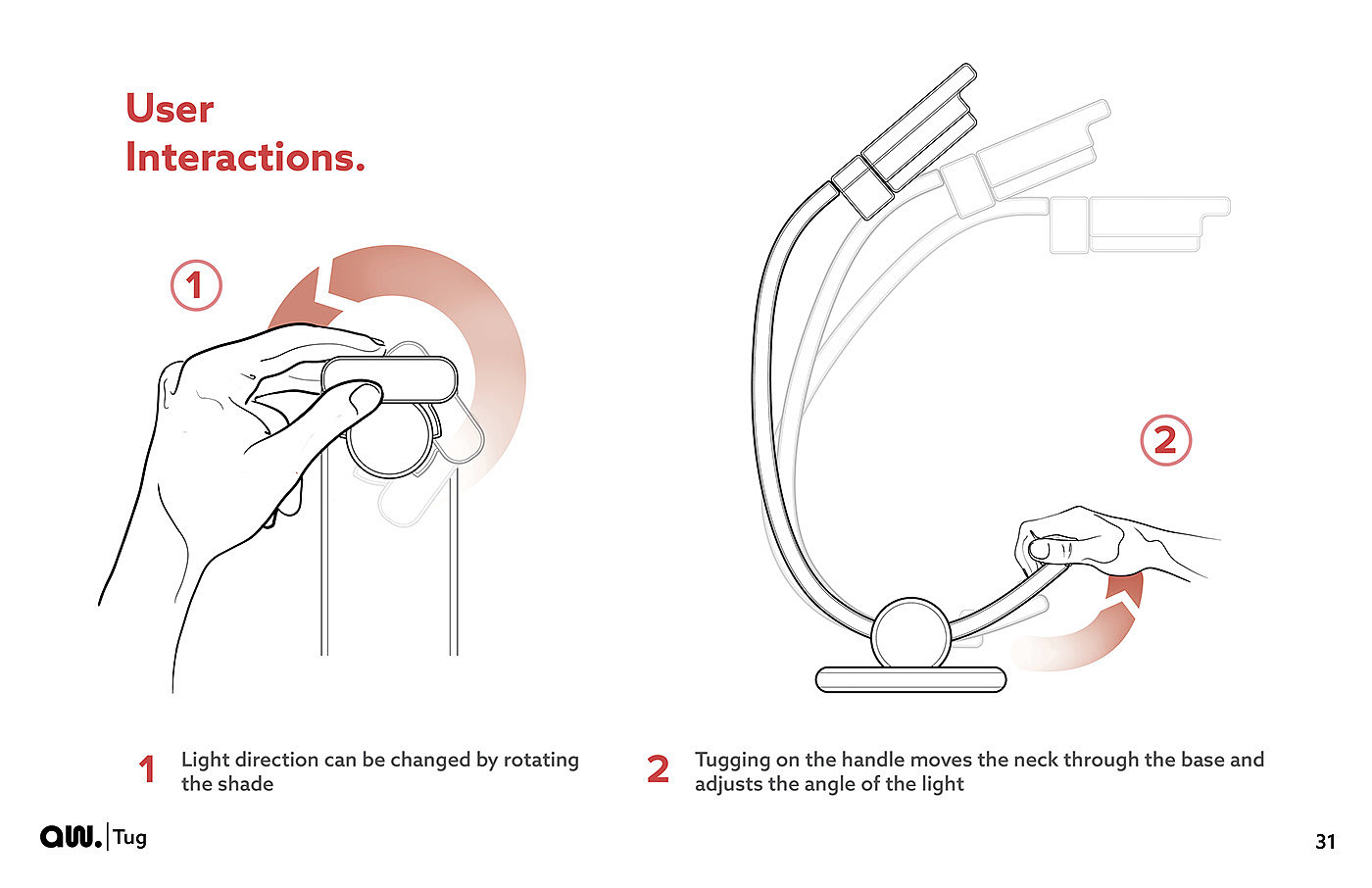 User Interactions.

1

2

1 Light direction can be changed by rotating the shade

2 Tugging on the handle moves the neck through the base and adjusts the angle of the light

aw. | Tug

31