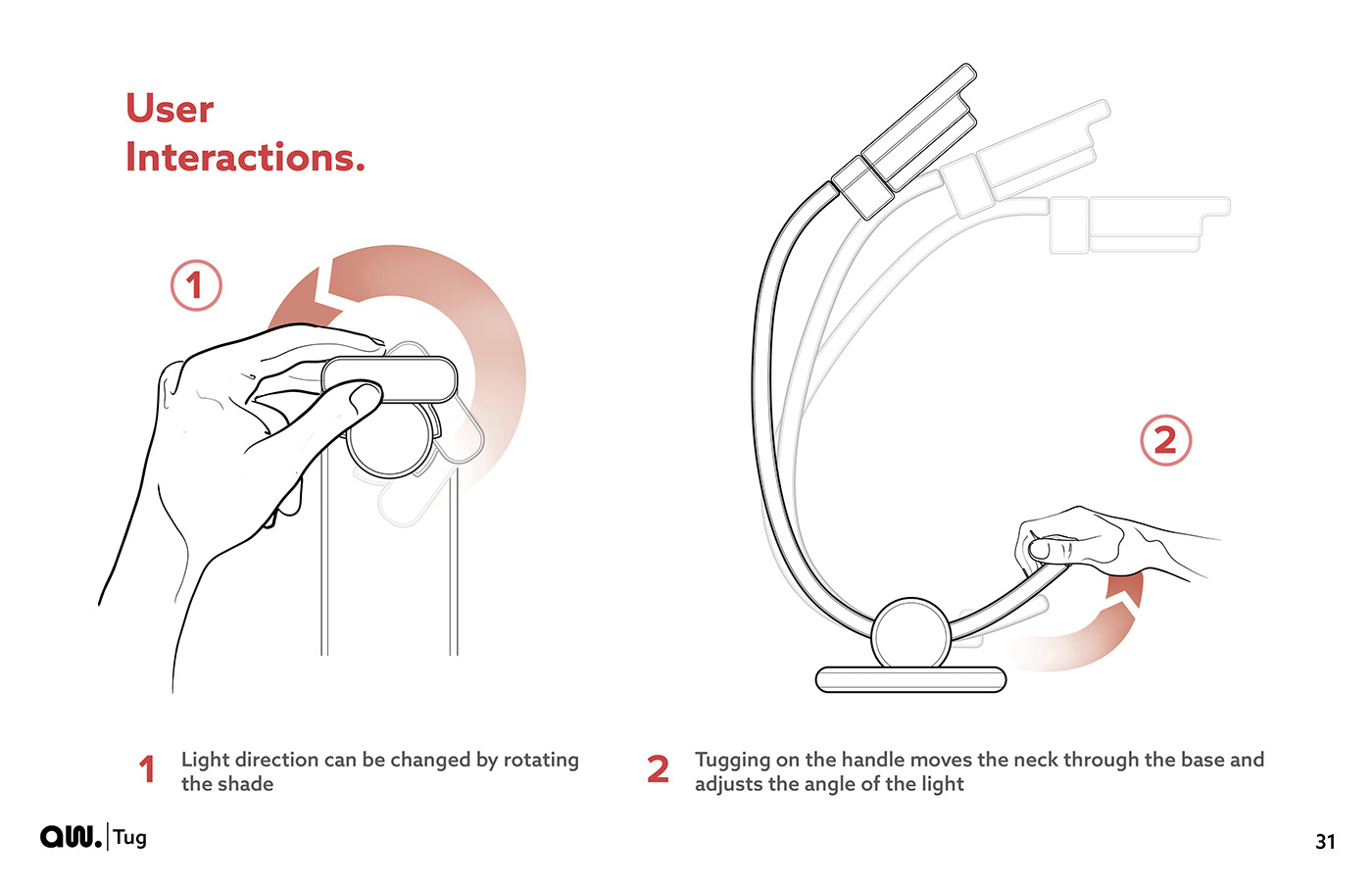 User Interactions.

1

2

1 Light direction can be changed by rotating the shade

2 Tugging on the handle moves the neck through the base and adjusts the angle of the light

aw. | Tug

31