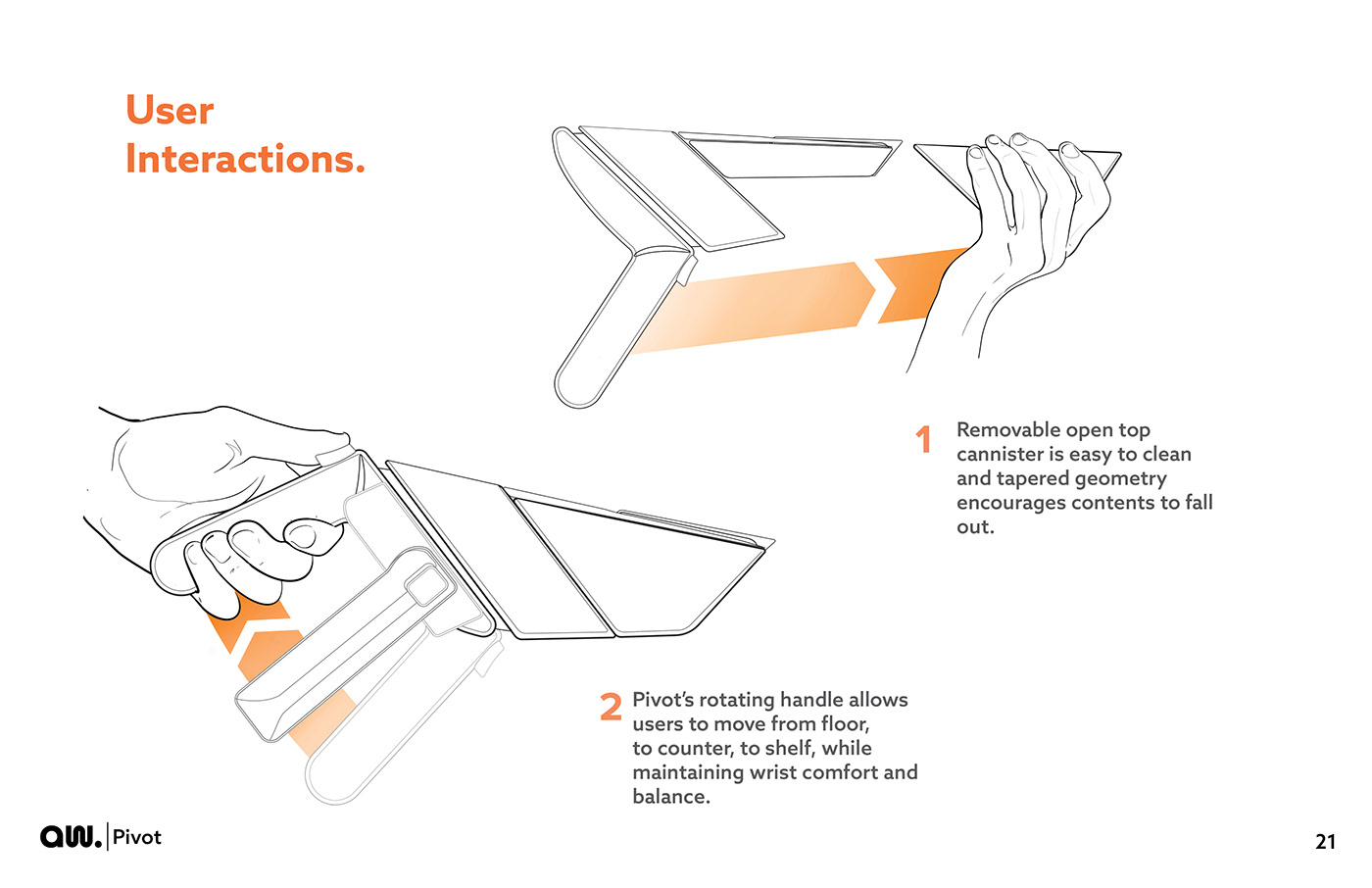 User Interactions.

1 Removable open top cannister is easy to clean and tapered geometry encourages contents to fall out.

2 Pivot's rotating handle allows users to move from floor, to counter, to shelf, while maintaining wrist comfort and balance.

aw. | Pivot

21