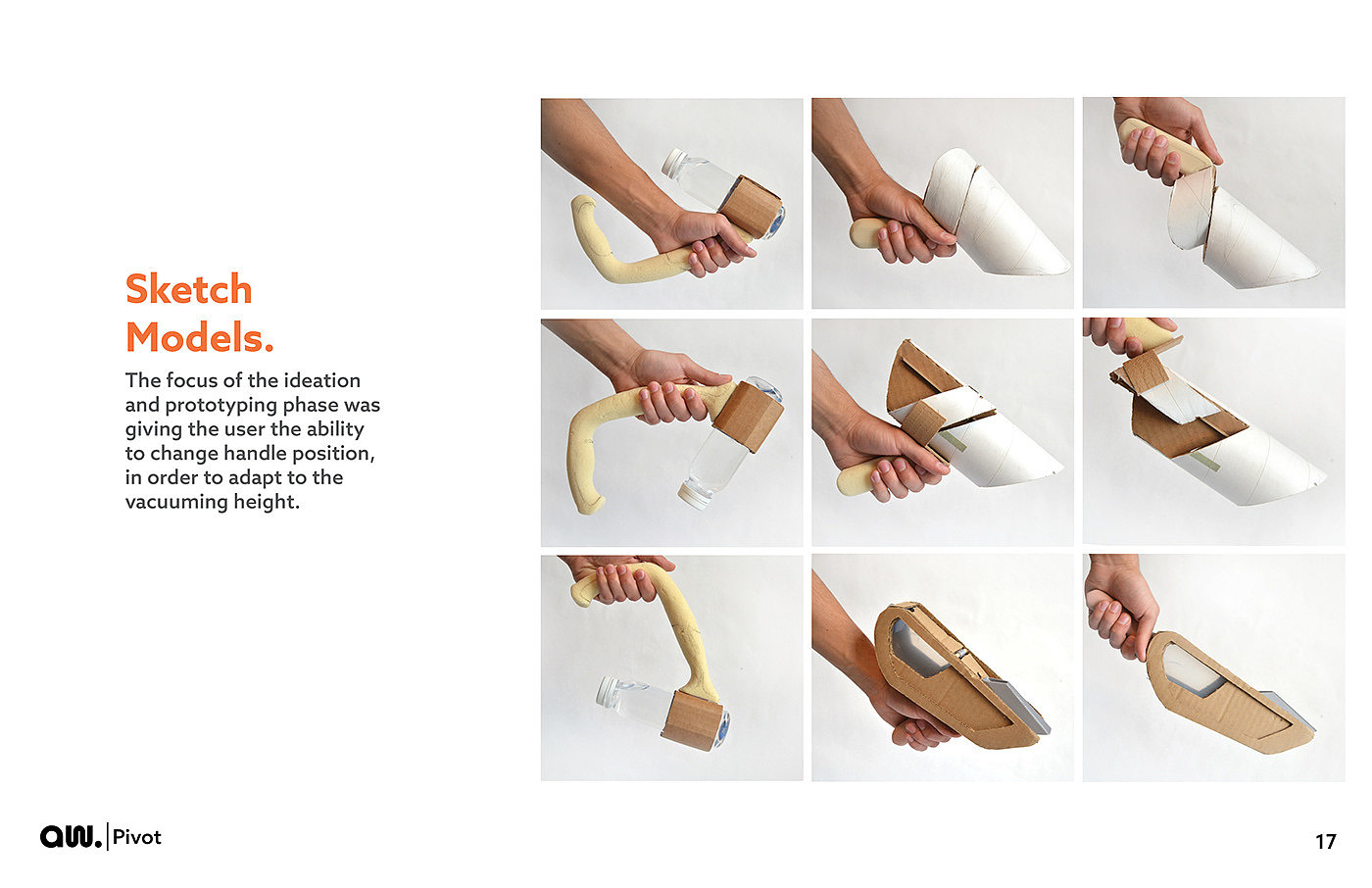 Sketch Models.

The focus of the ideation and prototyping phase was giving the user the ability to change handle position, in order to adapt to the vacuuming height.

aw. | Pivot

17