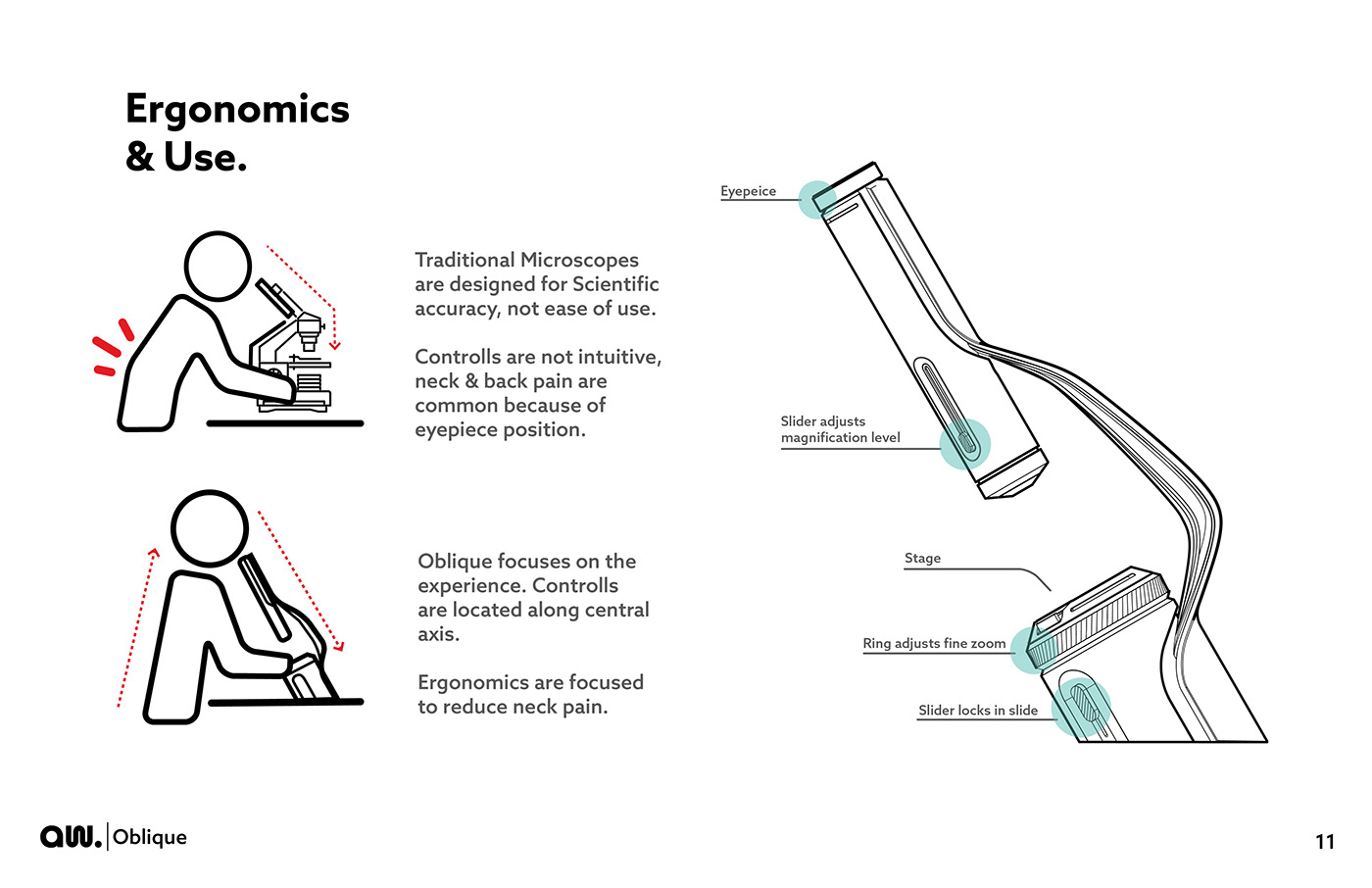 Ergonomics & Use.

Traditional Microscopes are designed for Scientific accuracy, not ease of use.

Controlls are not intuitive, neck & back pain are common because of eyepiece position.

Oblique focuses on the experience. Controlls are located along central axis.

Ergonomics are focused to reduce neck pain.

Eyepeice

Slider adjusts magnification level

Stage

Ring adjusts fine zoom

Slider locks in slide

aw. | Oblique

11