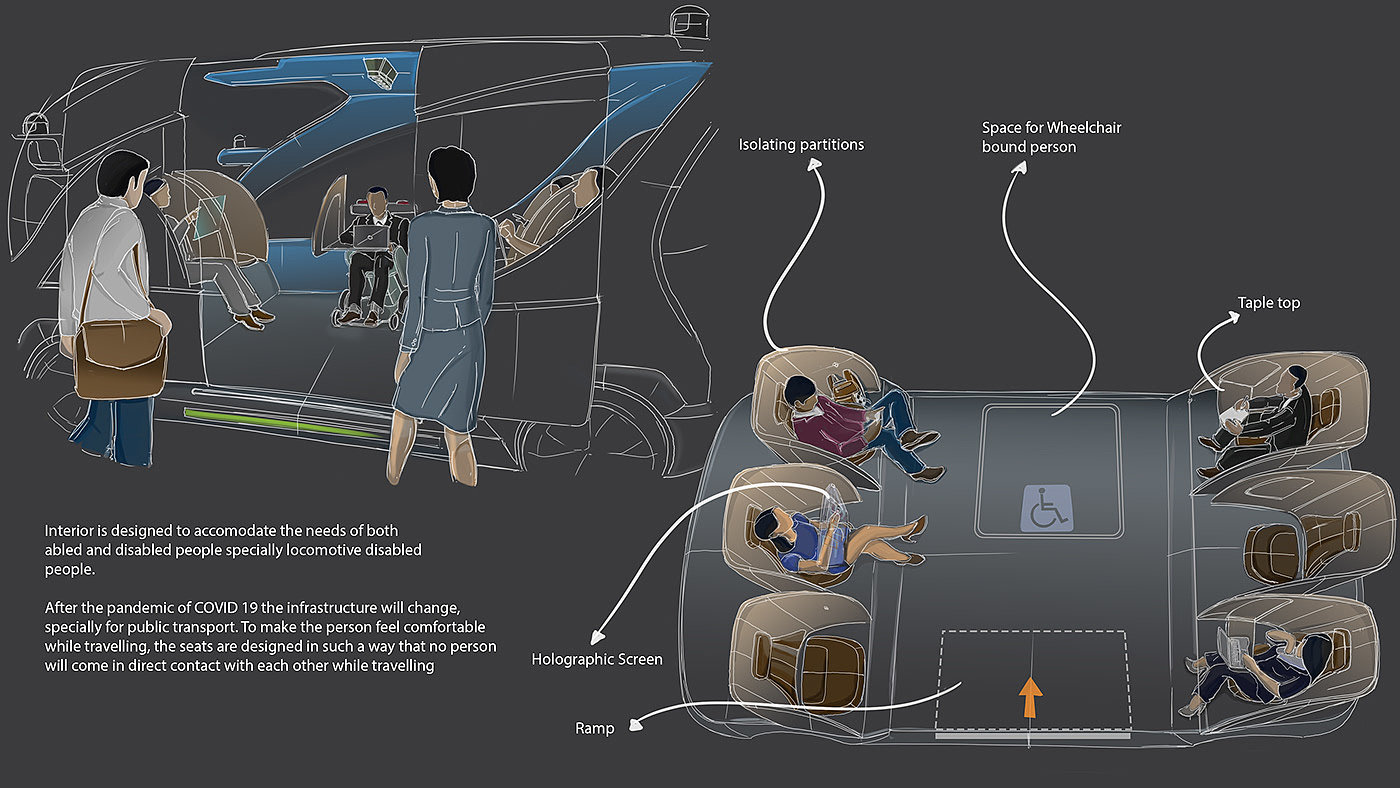 Isolating partitions

Space for Wheelchair bound person

Taple top

Interior is designed to accomodate the needs of both abled and disabled people specially locomotive disabled people.

After the pandemic of COVID 19 the infrastructure will change, specially for public transport. To make the person feel comfortable while travelling, the seats are designed in such a way that no person will come in direct contact with each other while travelling

Holographic Screen

Ramp