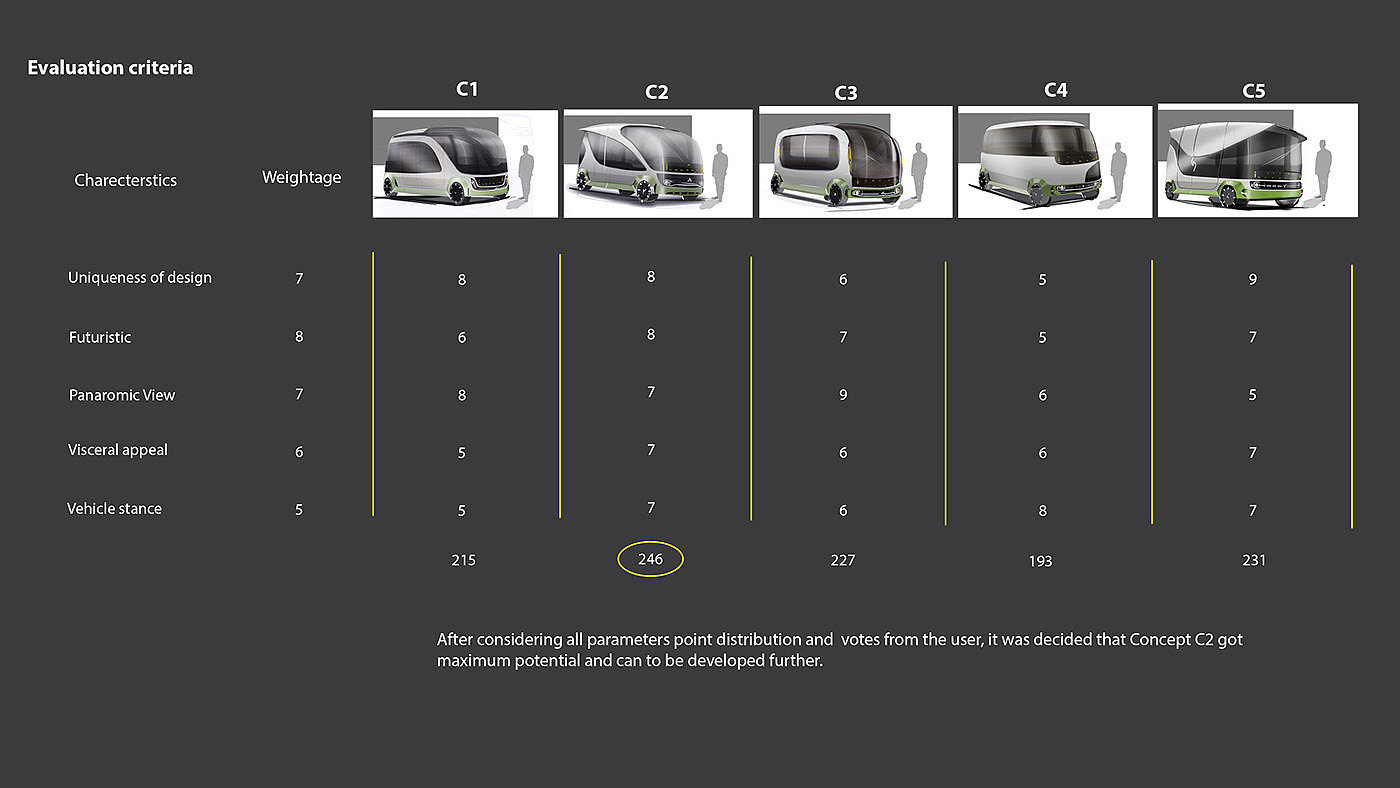 Evaluation criteria

| Charecterstics | Weightage | C1 | C2 | C3 | C4 | C5 |
|---|---|---|---|---|---|---|
| Uniqueness of design | 7 | 8 | 8 | 6 | 5 | 9 |
| Futuristic | 8 | 6 | 8 | 7 | 5 | 7 |
| Panaromic View | 7 | 8 | 7 | 9 | 6 | 5 |
| Visceral appeal | 6 | 5 | 7 | 6 | 6 | 7 |
| Vehicle stance | 5 | 5 | 7 | 6 | 8 | 7 |
| | | 215 | 246 | 227 | 193 | 231 |

After considering all parameters point distribution and votes from the user, it was decided that Concept C2 got maximum potential and can to be developed further.