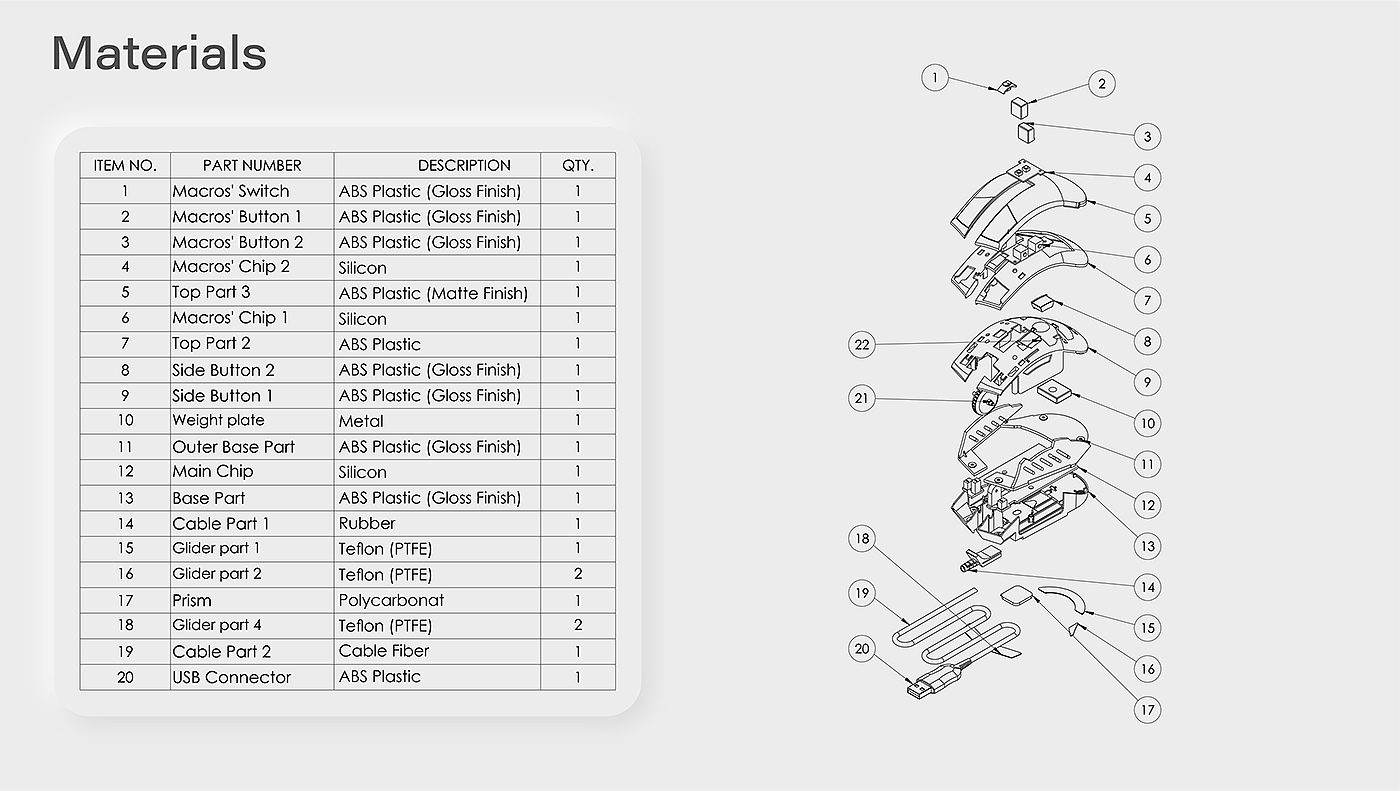 Materials

| ITEM NO. | PART NUMBER | DESCRIPTION | QTY. |
|---|---|---|---|
| 1 | Macros' Switch | ABS Plastic (Gloss Finish) | 1 |
| 2 | Macros' Button 1 | ABS Plastic (Gloss Finish) | 1 |
| 3 | Macros' Button 2 | ABS Plastic (Gloss Finish) | 1 |
| 4 | Macros' Chip 2 | Silicon | 1 |
| 5 | Top Part 3 | ABS Plastic (Matte Finish) | 1 |
| 6 | Macros' Chip 1 | Silicon | 1 |
| 7 | Top Part 2 | ABS Plastic | 1 |
| 8 | Side Button 2 | ABS Plastic (Gloss Finish) | 1 |
| 9 | Side Button 1 | ABS Plastic (Gloss Finish) | 1 |
| 10 | Weight plate | Metal | 1 |
| 11 | Outer Base Part | ABS Plastic (Gloss Finish) | 1 |
| 12 | Main Chip | Silicon | 1 |
| 13 | Base Part | ABS Plastic (Gloss Finish) | 1 |
| 14 | Cable Part 1 | Rubber | 1 |
| 15 | Glider part 1 | Teflon (PTFE) | 1 |
| 16 | Glider part 2 | Teflon (PTFE) | 2 |
| 17 | Prism | Polycarbonat | 1 |
| 18 | Glider part 4 | Teflon (PTFE) | 2 |
| 19 | Cable Part 2 | Cable Fiber | 1 |
| 20 | USB Connector | ABS Plastic | 1 |

1 2 3 4 5 6 7 8 9 10 11 12 13 14 15 16 17 18 19 20 21 22