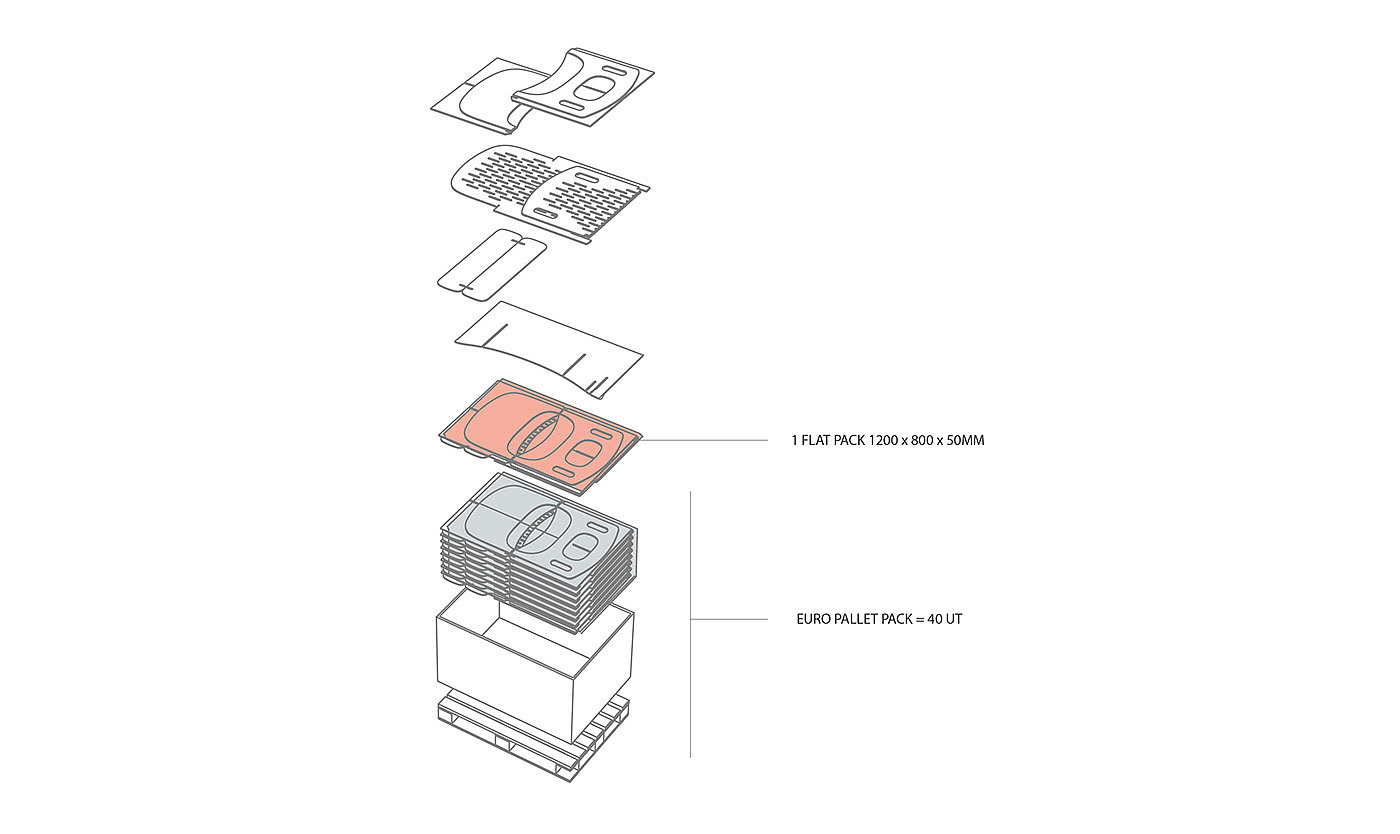 1 FLAT PACK 1200 x 800 x 50MM

EURO PALLET PACK = 40 UT