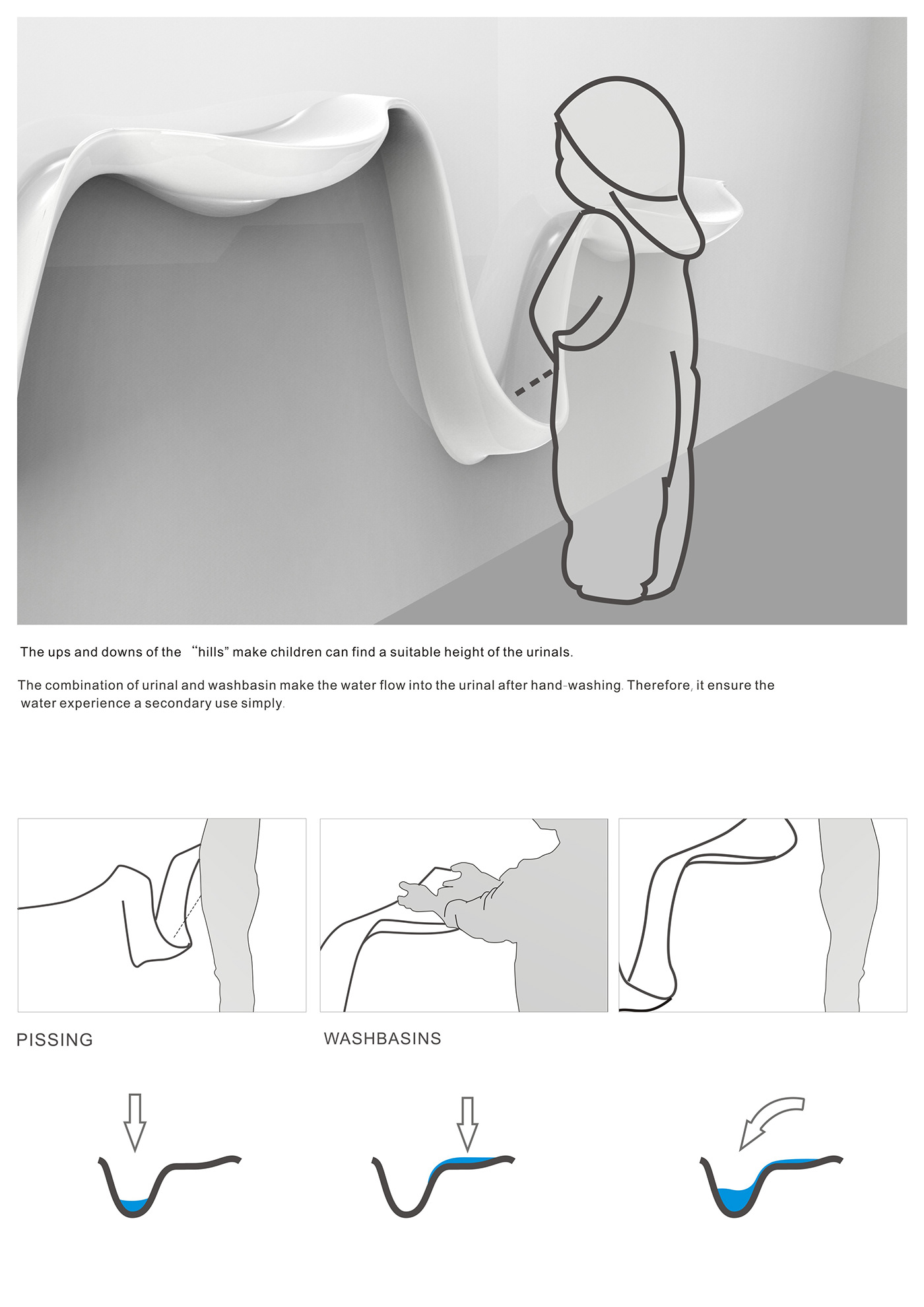 The ups and downs of the “hills” make children can find a suitable height of the urinals.

The combination of urinal and washbasin make the water flow into the urinal after hand-washing. Therefore, it ensure the water experience a secondary use simply.

PISSING

WASHBASINS