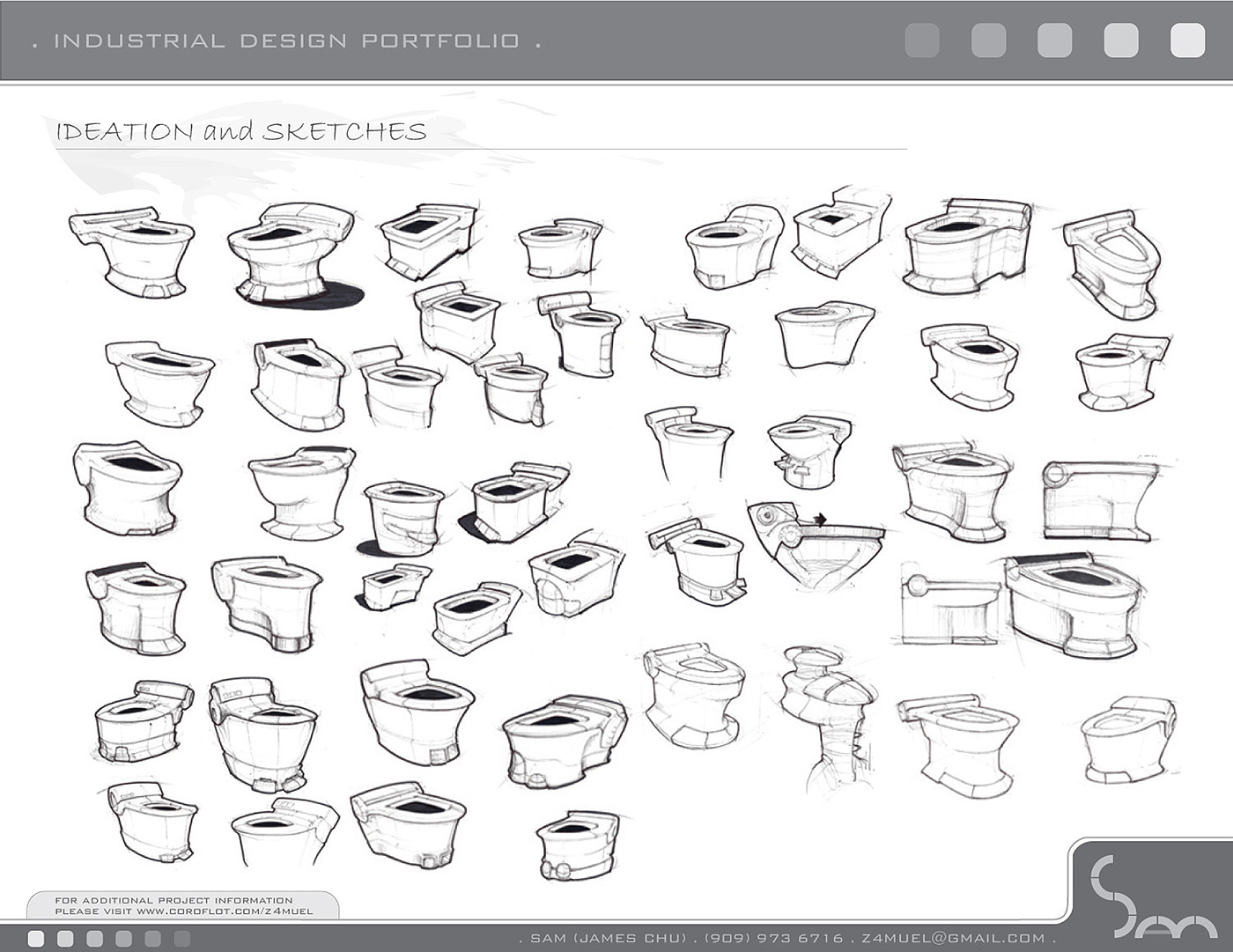 . INDUSTRIAL DESIGN PORTFOLIO .

IDEATION and SKETCHES

FOR ADDITIONAL PROJECT INFORMATION
PLEASE VISIT WWW.COROFLOT.COM/Z4MUEL

. SAM (JAMES CHU) . (909) 973 6716 . Z4MUEL@GMAIL.COM .

Sam