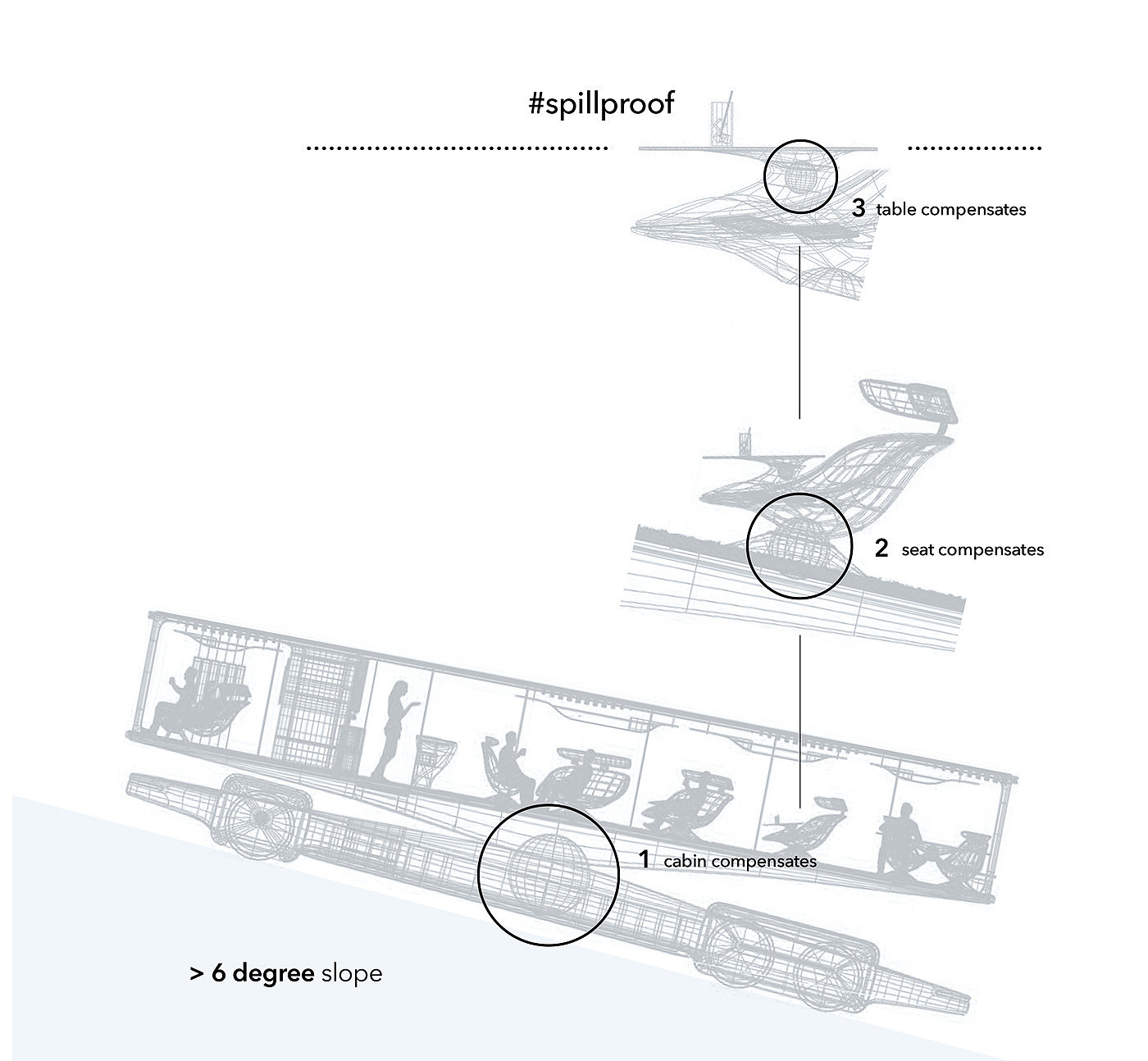 #spillproof

3 table compensates

2 seat compensates

1 cabin compensates

> 6 degree slope