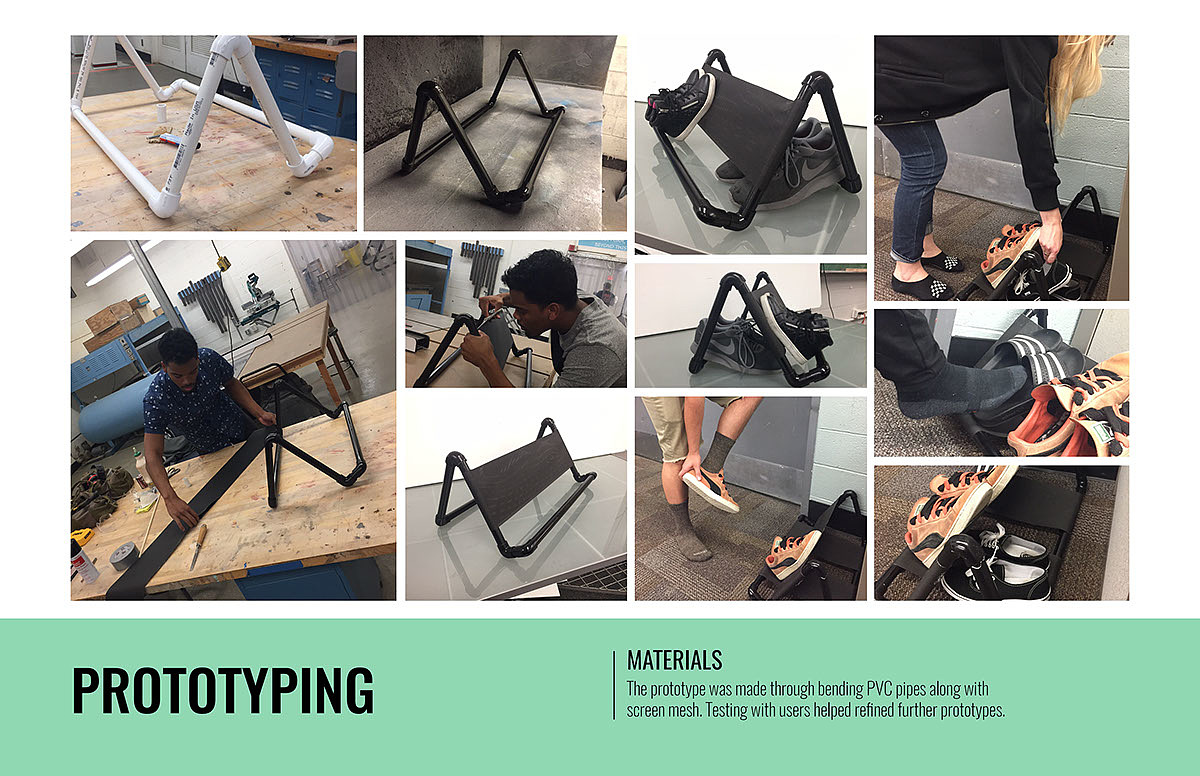 PROTOTYPING

MATERIALS
The prototype was made through bending PVC pipes along with screen mesh. Testing with users helped refined further prototypes.