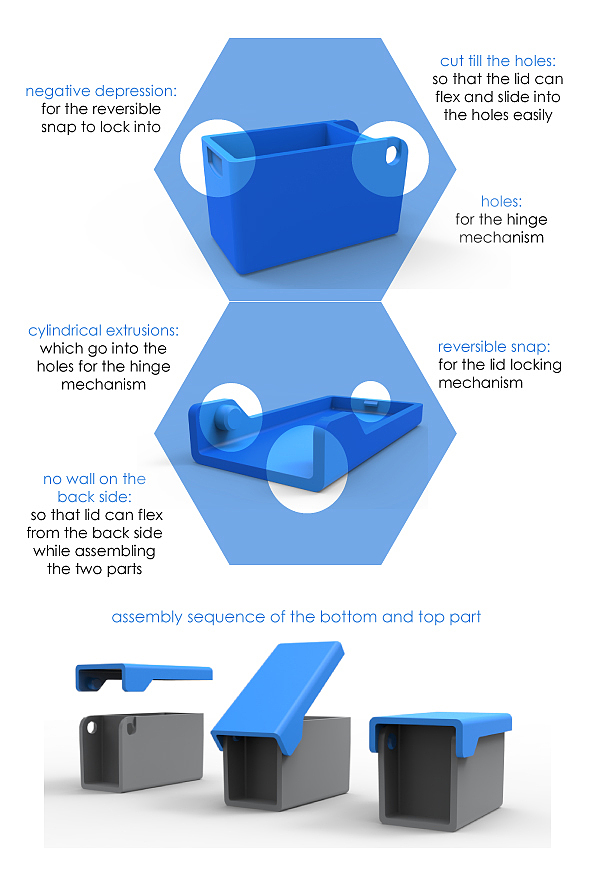 negative depression:
for the reversible snap to lock into

cut till the holes:
so that the lid can flex and slide into the holes easily

holes:
for the hinge mechanism

cylindrical extrusions:
which go into the holes for the hinge mechanism

reversible snap:
for the lid locking mechanism

no wall on the back side:
so that lid can flex from the back side while assembling the two parts

assembly sequence of the bottom and top part