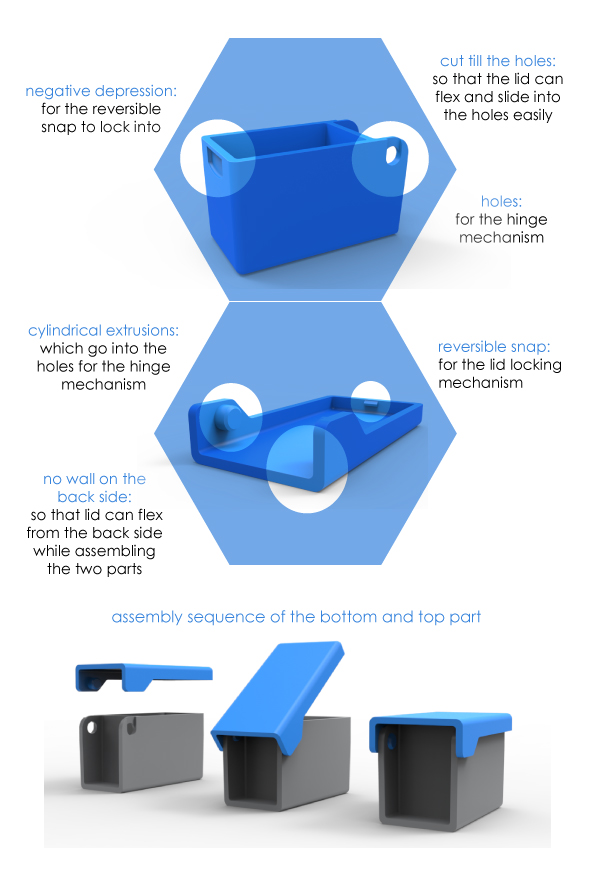 negative depression:
for the reversible snap to lock into

cut till the holes:
so that the lid can flex and slide into the holes easily

holes:
for the hinge mechanism

cylindrical extrusions:
which go into the holes for the hinge mechanism

reversible snap:
for the lid locking mechanism

no wall on the back side:
so that lid can flex from the back side while assembling the two parts

assembly sequence of the bottom and top part