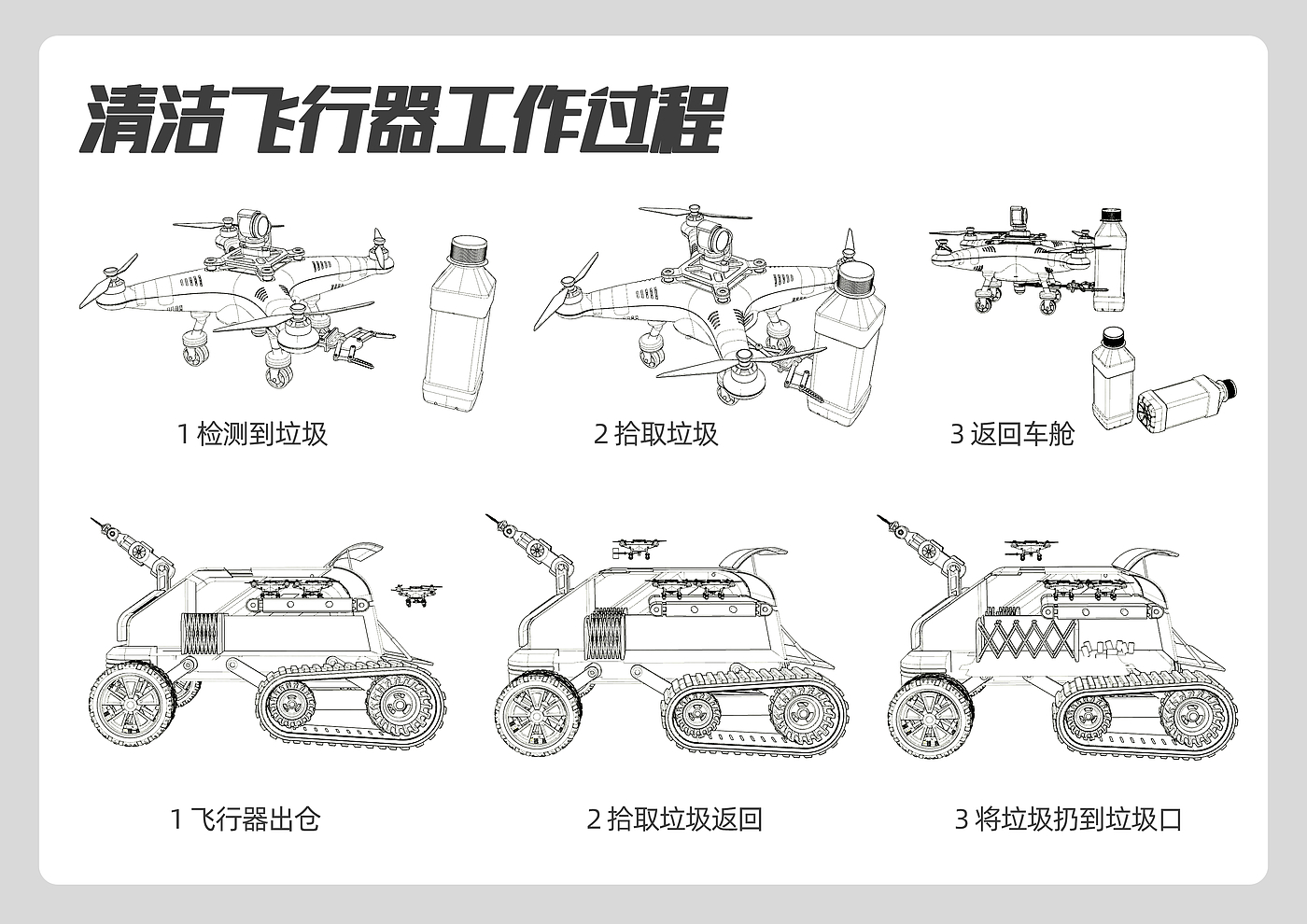 清洁飞行器工作过程

1 检测到垃圾

2 拾取垃圾

3 返回车舱

1 飞行器出仓

2 拾取垃圾返回

3 将垃圾扔到垃圾口