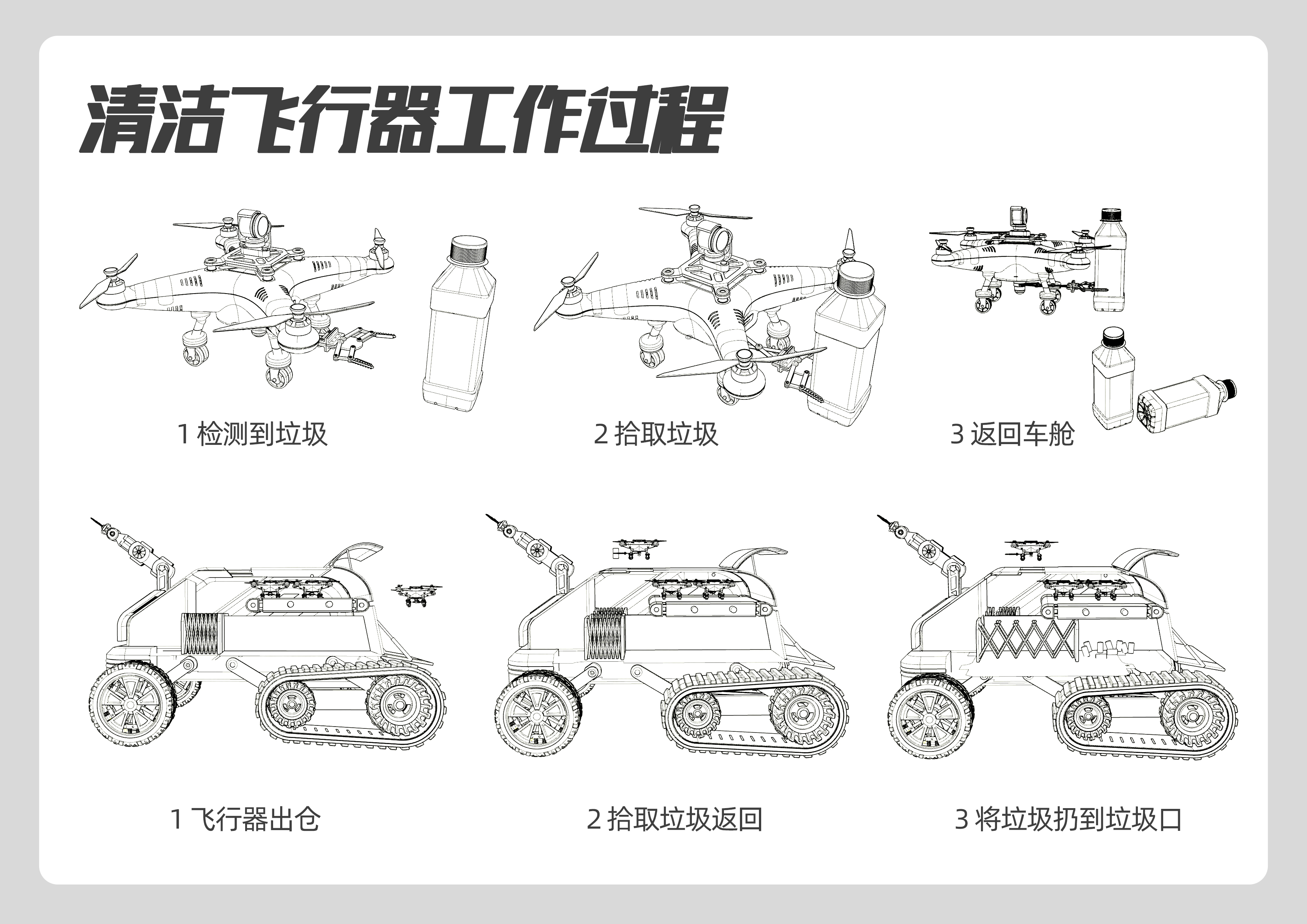 清洁飞行器工作过程

1 检测到垃圾

2 拾取垃圾

3 返回车舱

1 飞行器出仓

2 拾取垃圾返回

3 将垃圾扔到垃圾口