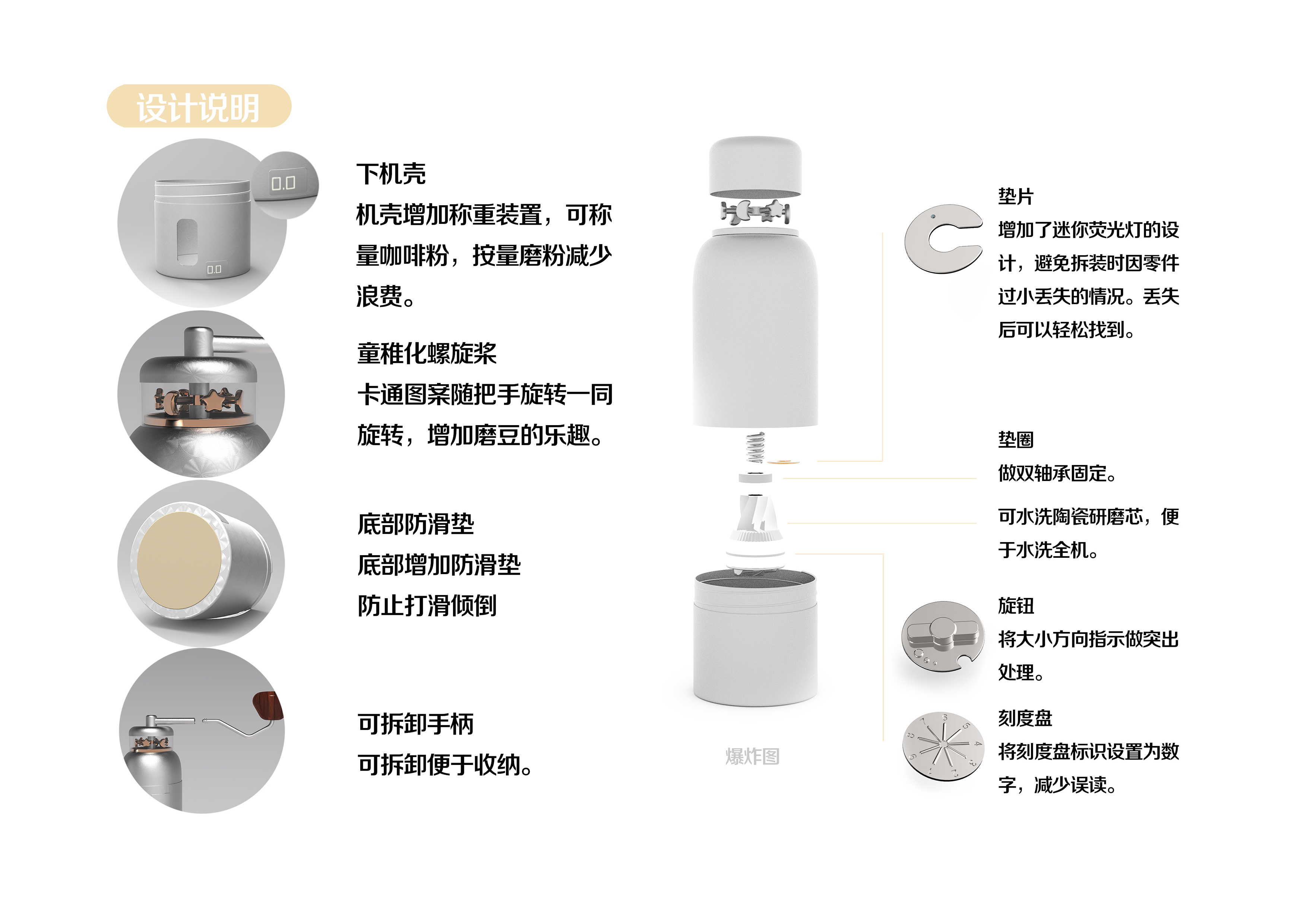 设计说明

0.0

0.0

下机壳
机壳增加称重装置，可称量咖啡粉，按量磨粉减少浪费。

童稚化螺旋桨
卡通图案随把手旋转一同旋转，增加磨豆的乐趣。

底部防滑垫
底部增加防滑垫
防止打滑倾倒

可拆卸手柄
可拆卸便于收纳。

爆炸图

垫片
增加了迷你荧光灯的设计，避免拆装时因零件过小丢失的情况。丢失后可以轻松找到。

垫圈
做双轴承固定。

可水洗陶瓷研磨芯，便于水洗全机。

旋钮
将大小方向指示做突出处理。

刻度盘
将刻度盘标识设置为数字，减少误读。