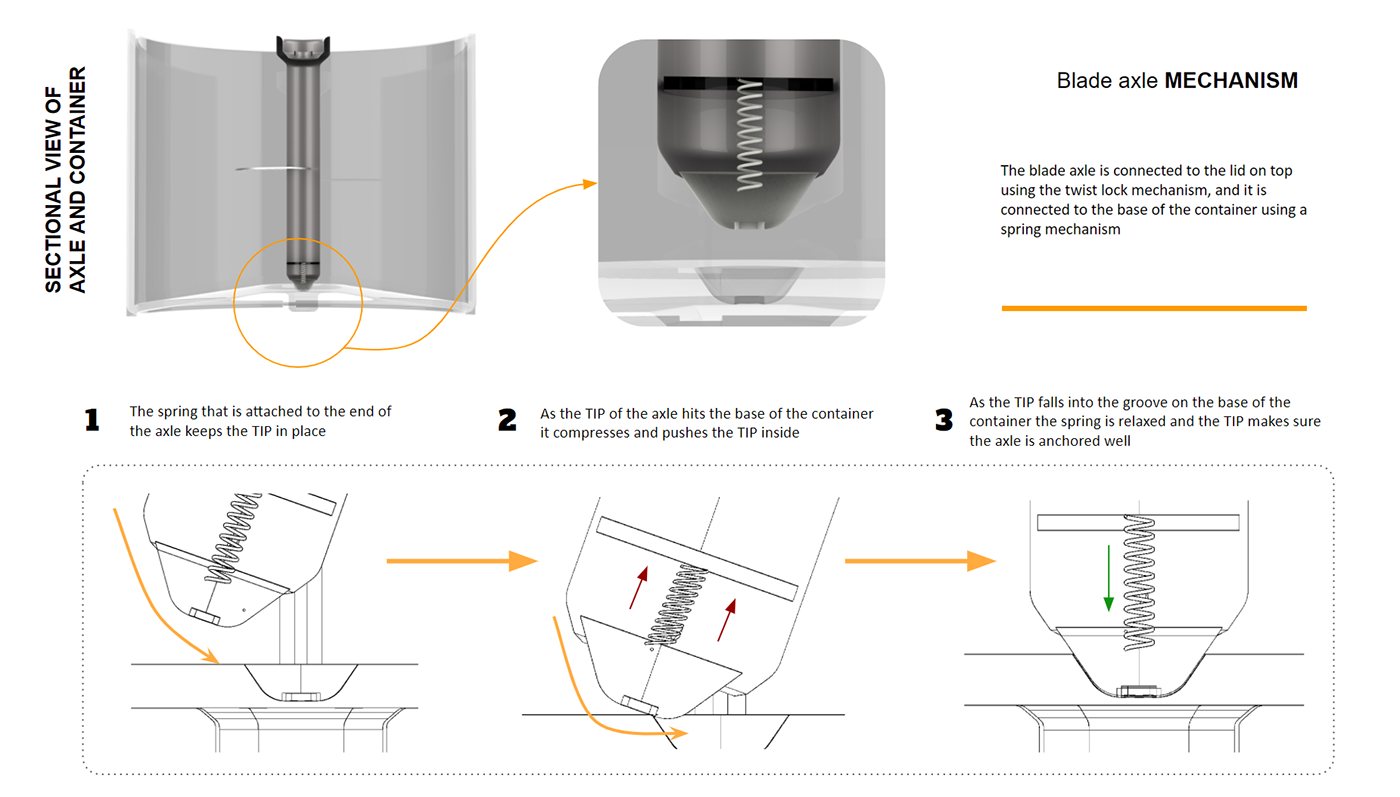 SECTIONAL VIEW OF AXLE AND CONTAINER

Blade axle MECHANISM

The blade axle is connected to the lid on top using the twist lock mechanism, and it is connected to the base of the container using a spring mechanism

1 The spring that is attached to the end of the axle keeps the TIP in place

2 As the TIP of the axle hits the base of the container it compresses and pushes the TIP inside

3 As the TIP falls into the groove on the base of the container the spring is relaxed and the TIP makes sure the axle is anchored well