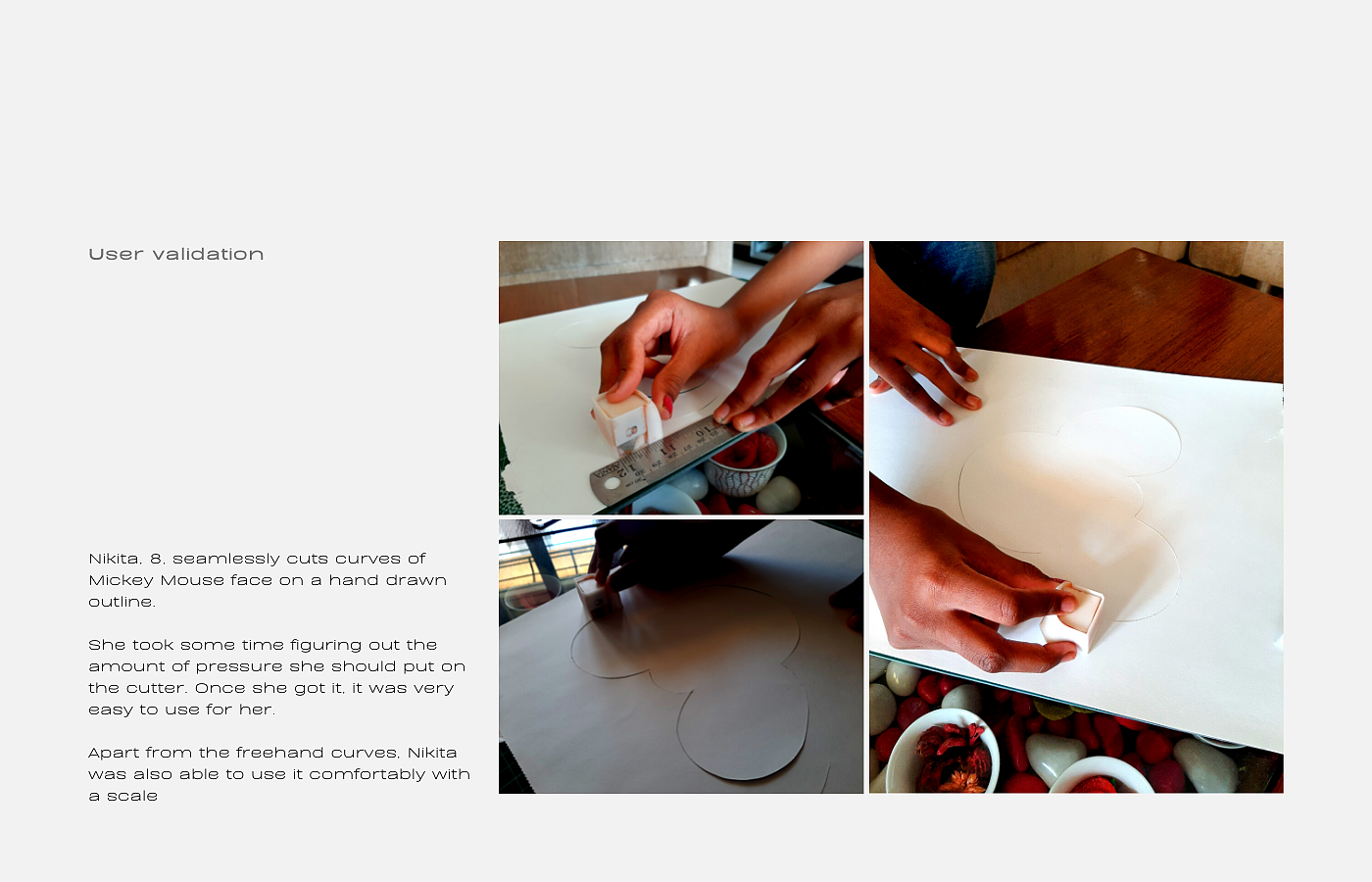 User validation

Nikita, 8, seamlessly cuts curves of Mickey Mouse face on a hand drawn outline.

She took some time figuring out the amount of pressure she should put on the cutter. Once she got it, it was very easy to use for her.

Apart from the freehand curves, Nikita was also able to use it comfortably with a scale