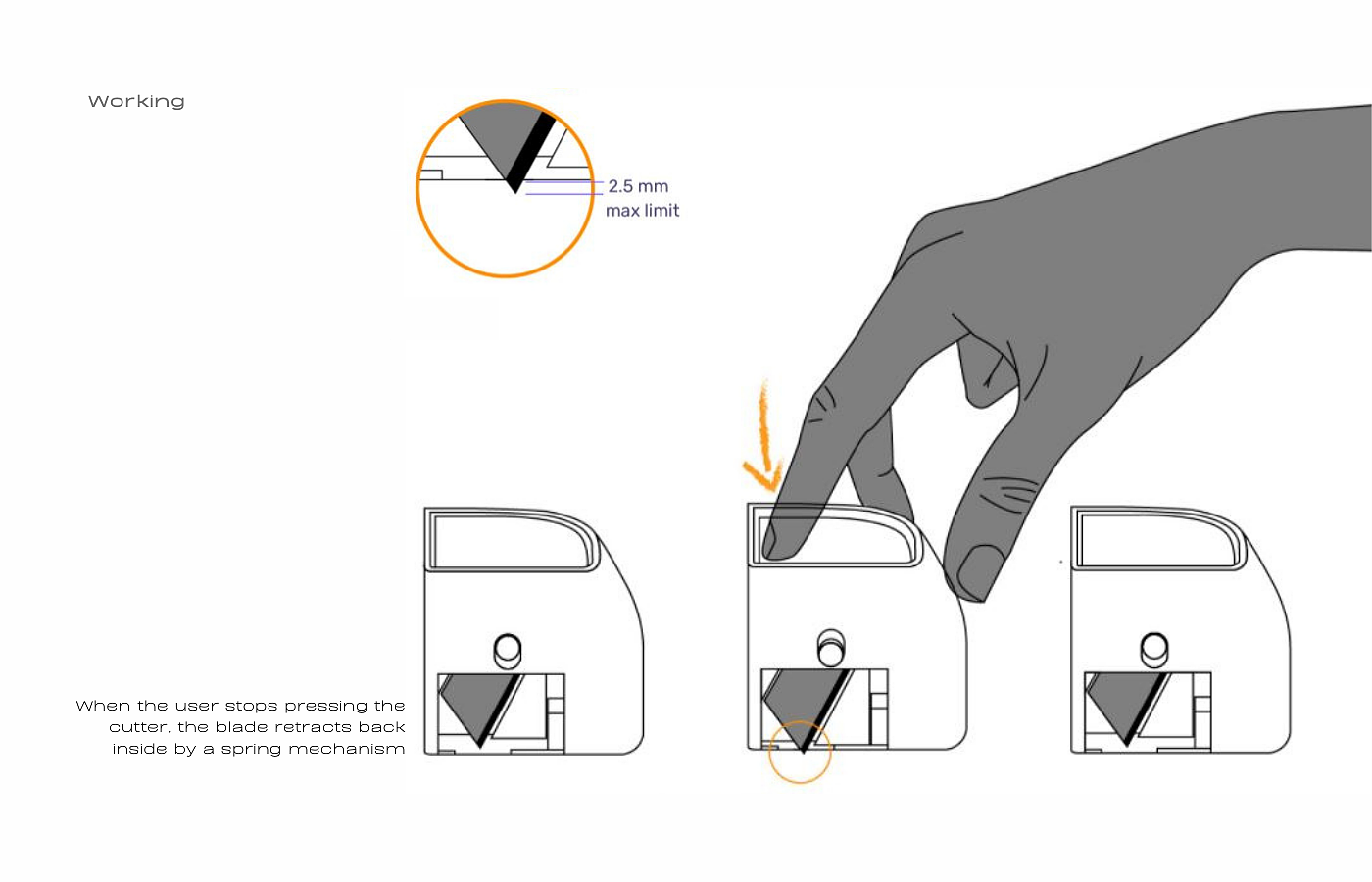 Working

2.5 mm
max limit

When the user stops pressing the cutter, the blade retracts back inside by a spring mechanism