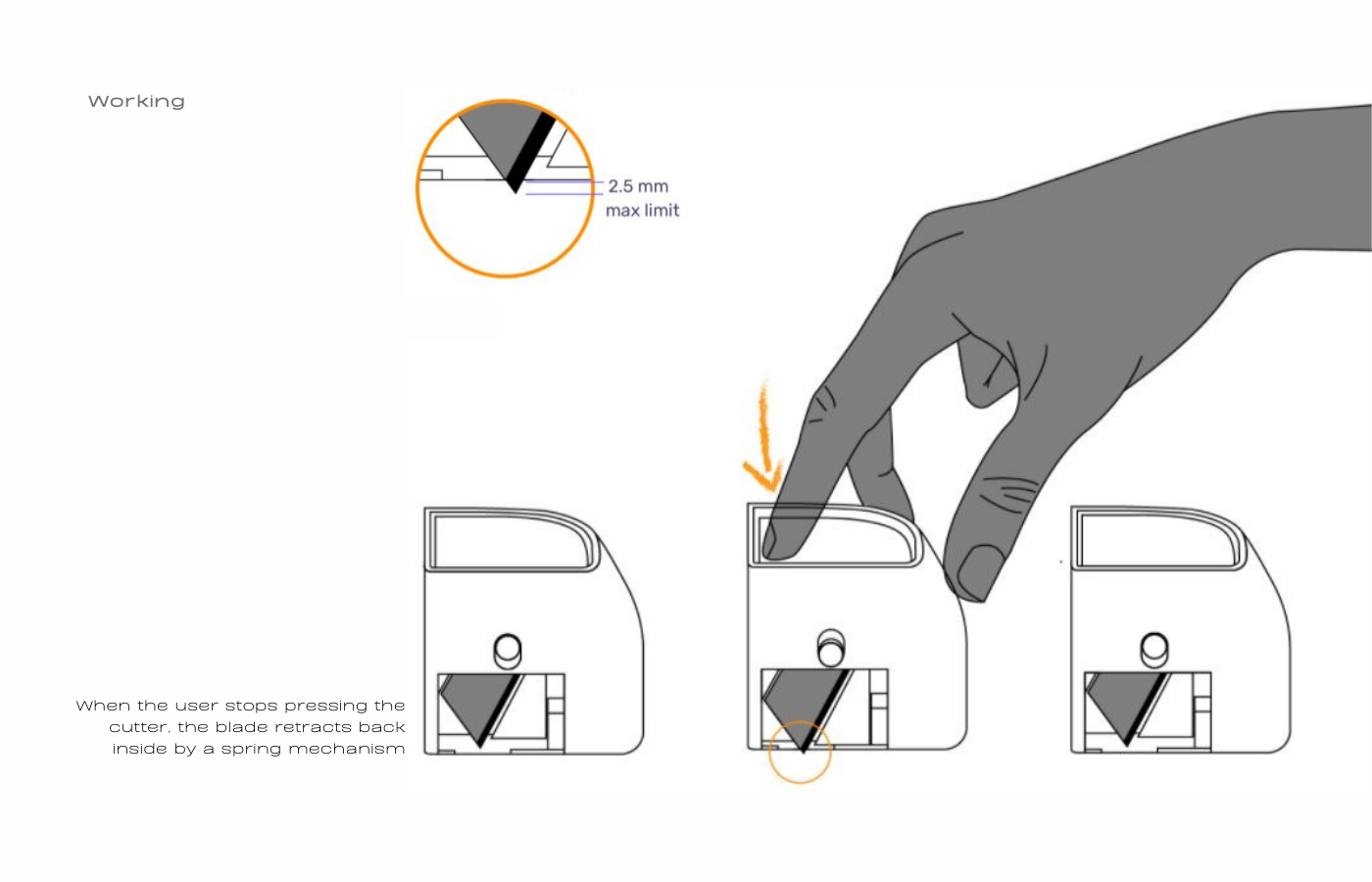 Working

2.5 mm
max limit

When the user stops pressing the cutter, the blade retracts back inside by a spring mechanism