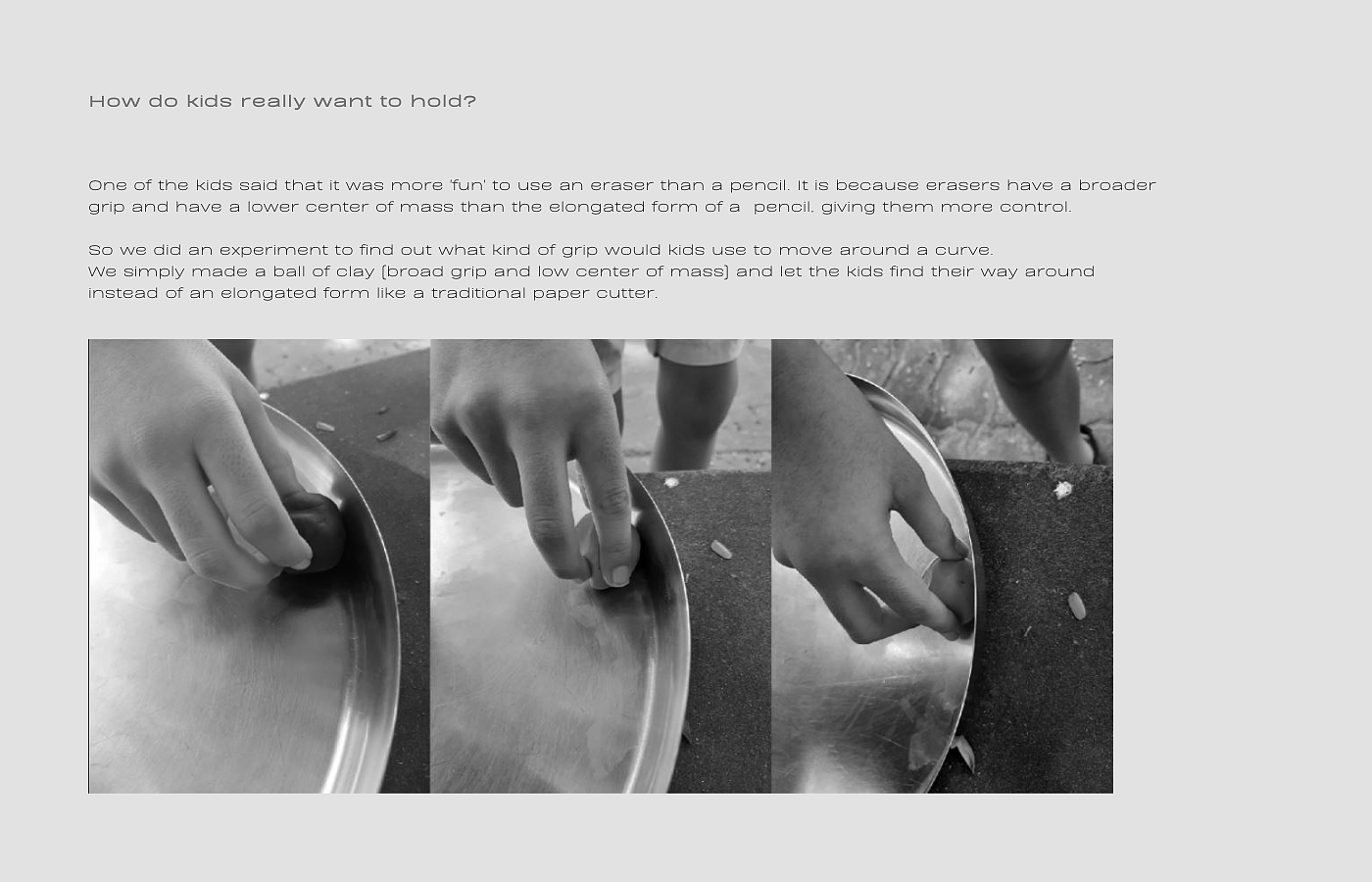 How do kids really want to hold?

One of the kids said that it was more 'fun' to use an eraser than a pencil. It is because erasers have a broader grip and have a lower center of mass than the elongated form of a pencil, giving them more control.

So we did an experiment to find out what kind of grip would kids use to move around a curve.
We simply made a ball of clay (broad grip and low center of mass) and let the kids find their way around instead of an elongated form like a traditional paper cutter.