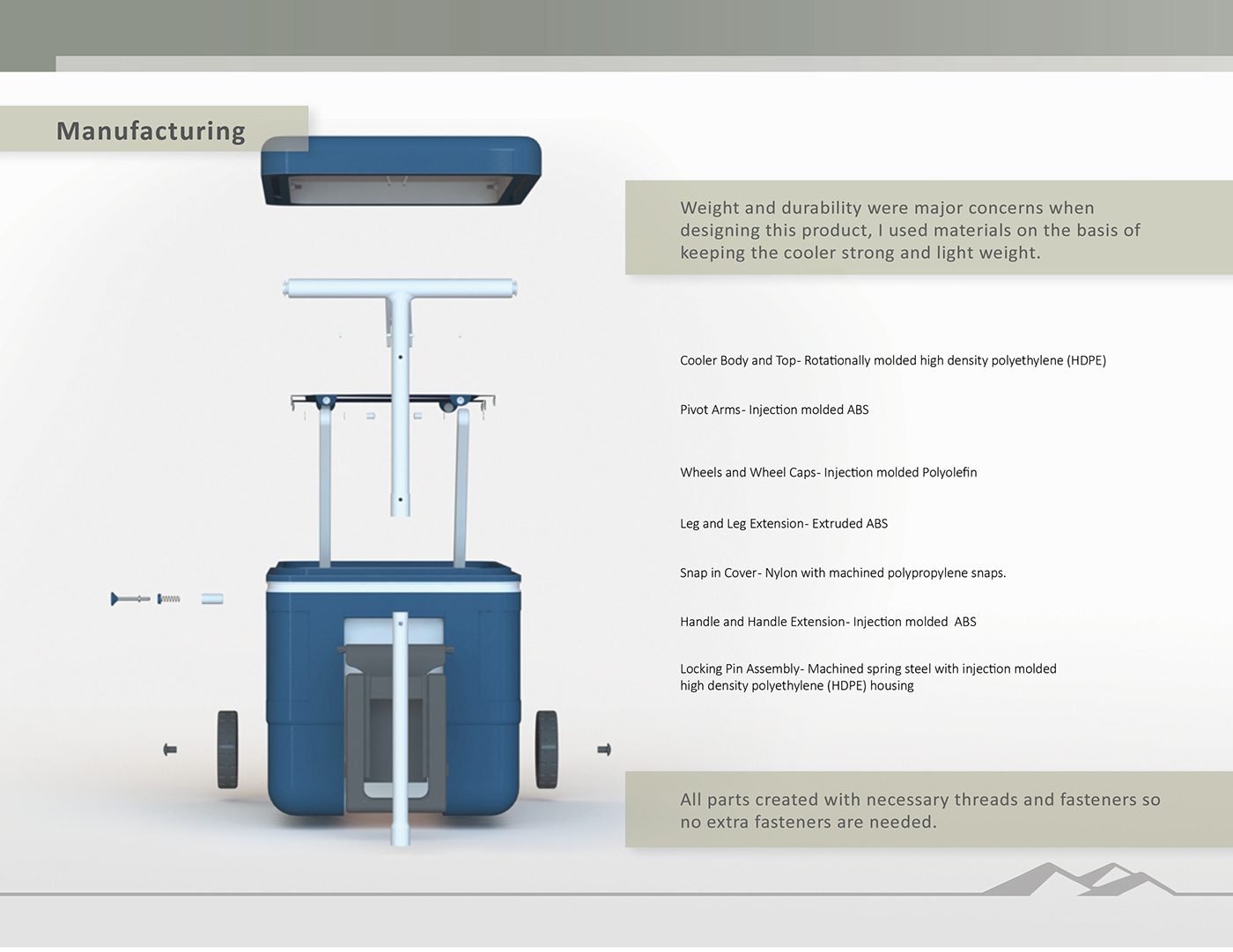 Manufacturing

Weight and durability were major concerns when designing this product, I used materials on the basis of keeping the cooler strong and light weight.

Cooler Body and Top- Rotationally molded high density polyethylene (HDPE)

Pivot Arms- Injection molded ABS

Wheels and Wheel Caps- Injection molded Polyolefin

Leg and Leg Extension- Extruded ABS

Snap in Cover- Nylon with machined polypropylene snaps.

Handle and Handle Extension- Injection molded ABS

Locking Pin Assembly- Machined spring steel with injection molded high density polyethylene (HDPE) housing

All parts created with necessary threads and fasteners so no extra fasteners are needed.