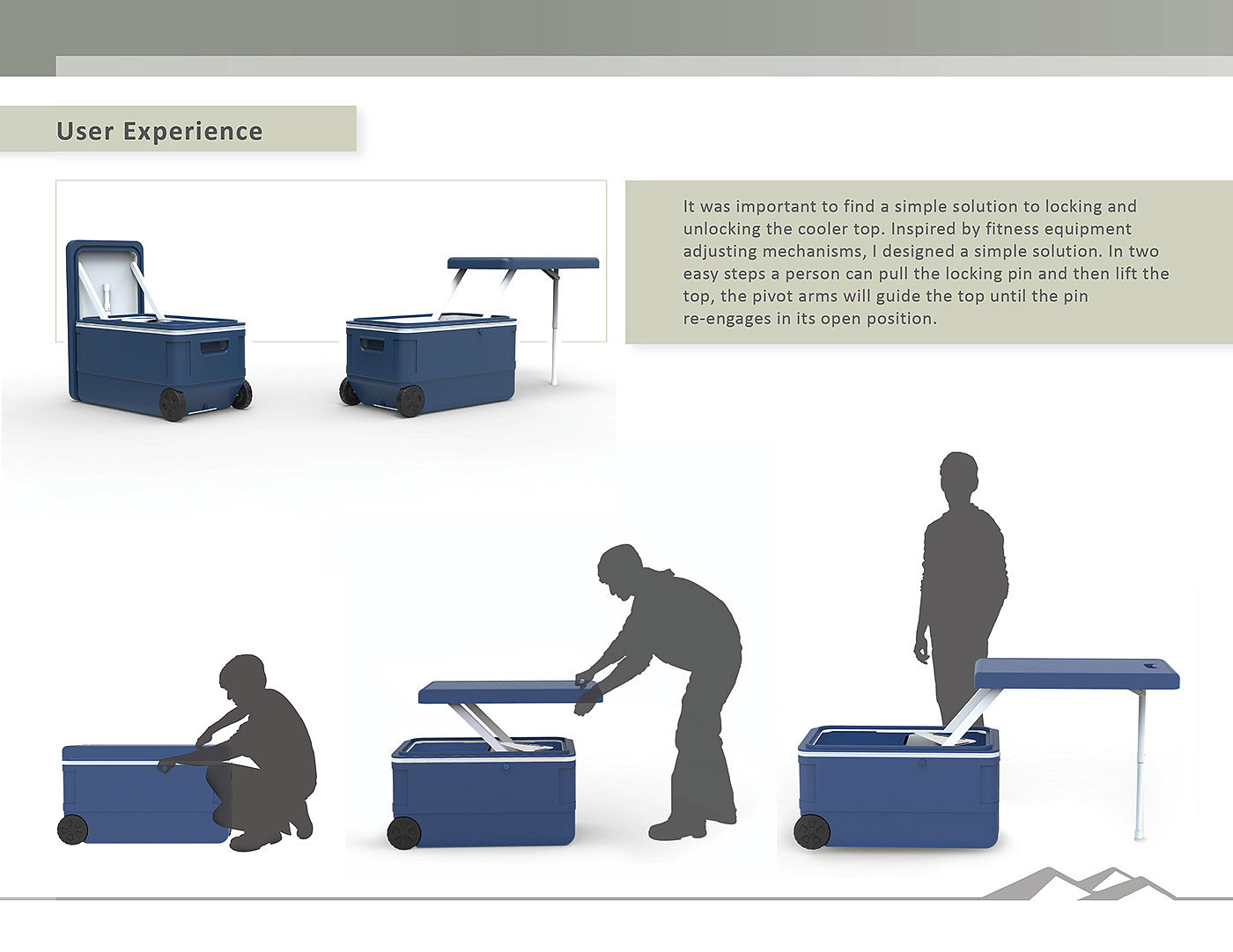 User Experience

It was important to find a simple solution to locking and unlocking the cooler top. Inspired by fitness equipment adjusting mechanisms, I designed a simple solution. In two easy steps a person can pull the locking pin and then lift the top, the pivot arms will guide the top until the pin re-engages in its open position.