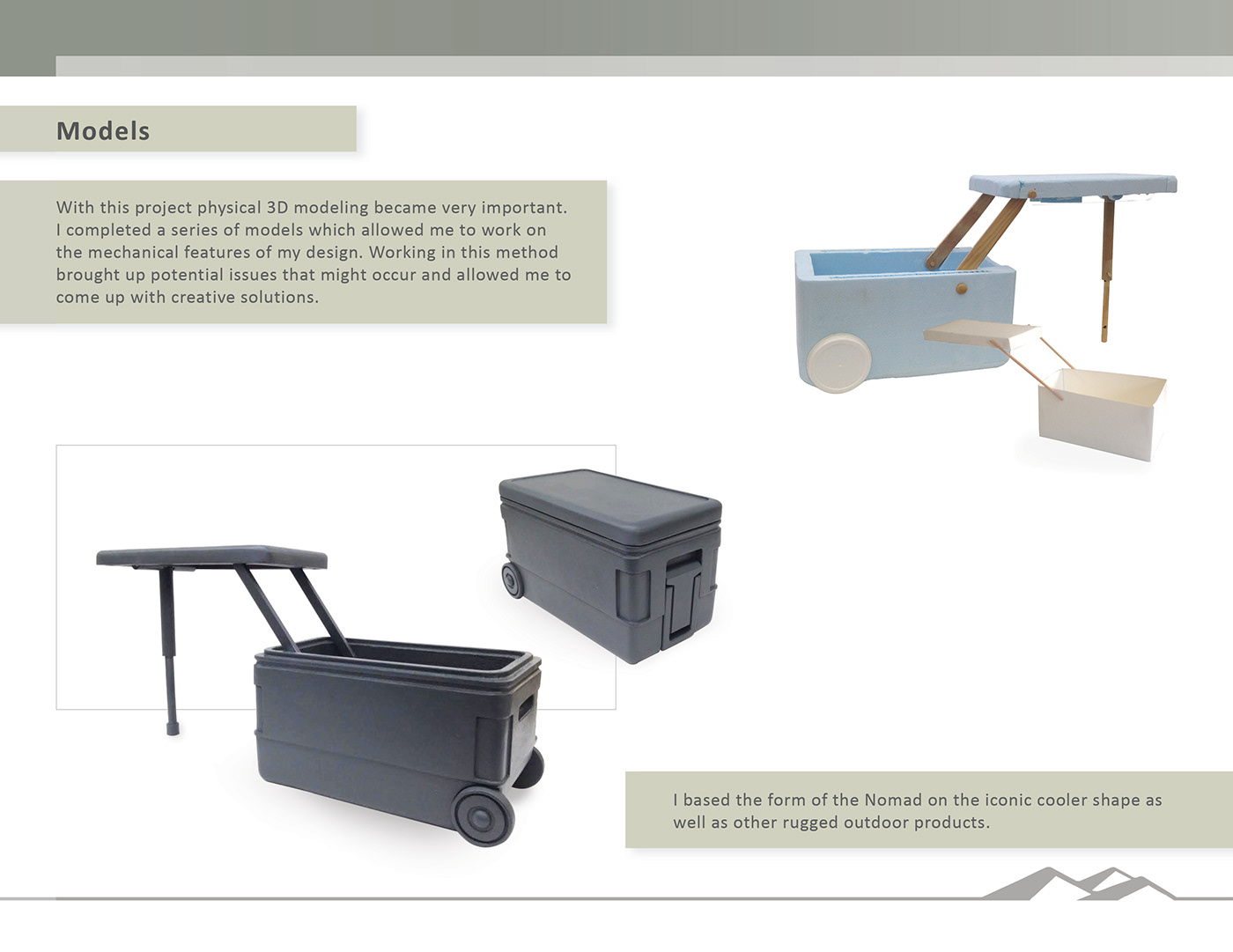 Models

With this project physical 3D modeling became very important. I completed a series of models which allowed me to work on the mechanical features of my design. Working in this method brought up potential issues that might occur and allowed me to come up with creative solutions.

I based the form of the Nomad on the iconic cooler shape as well as other rugged outdoor products.