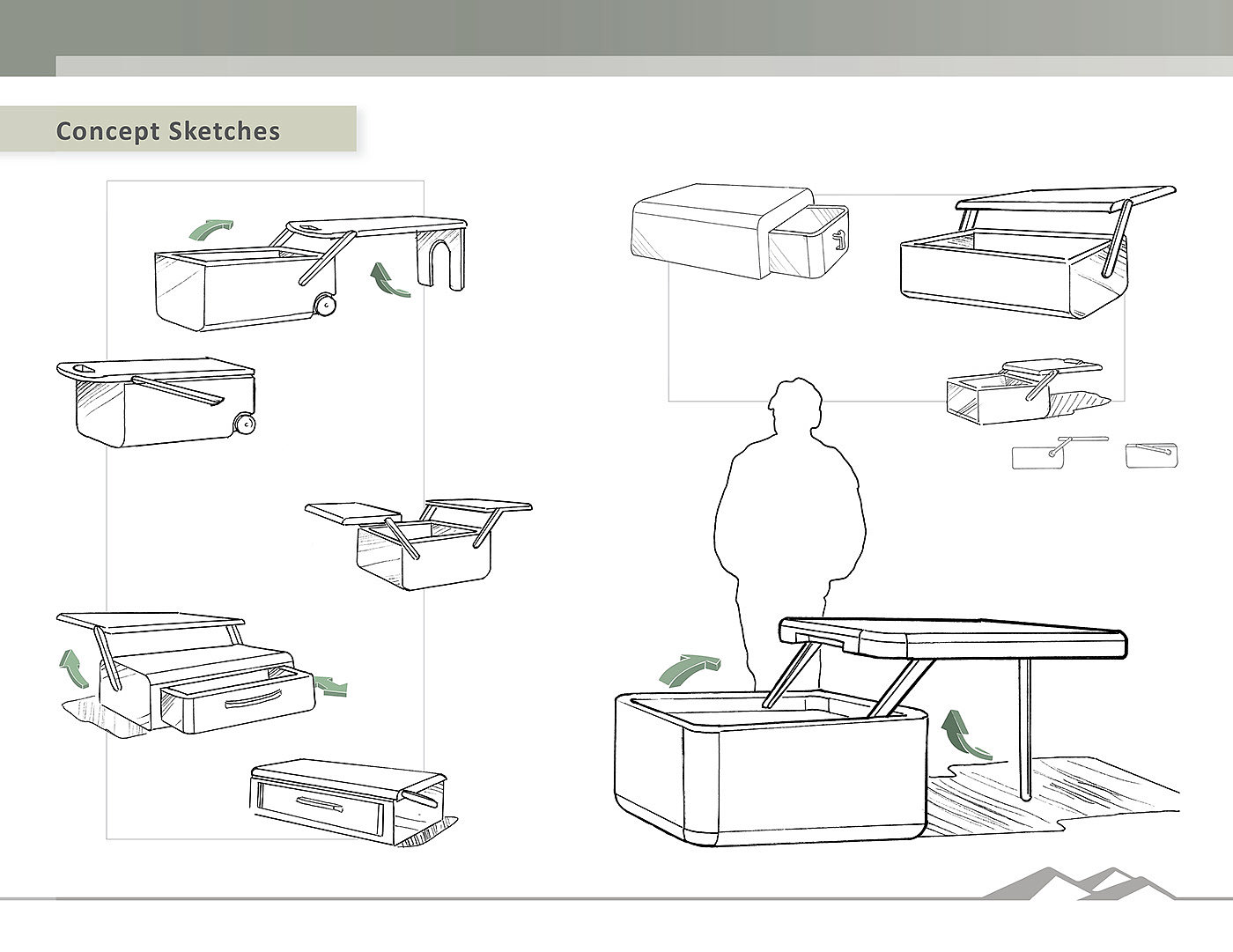 Concept Sketches