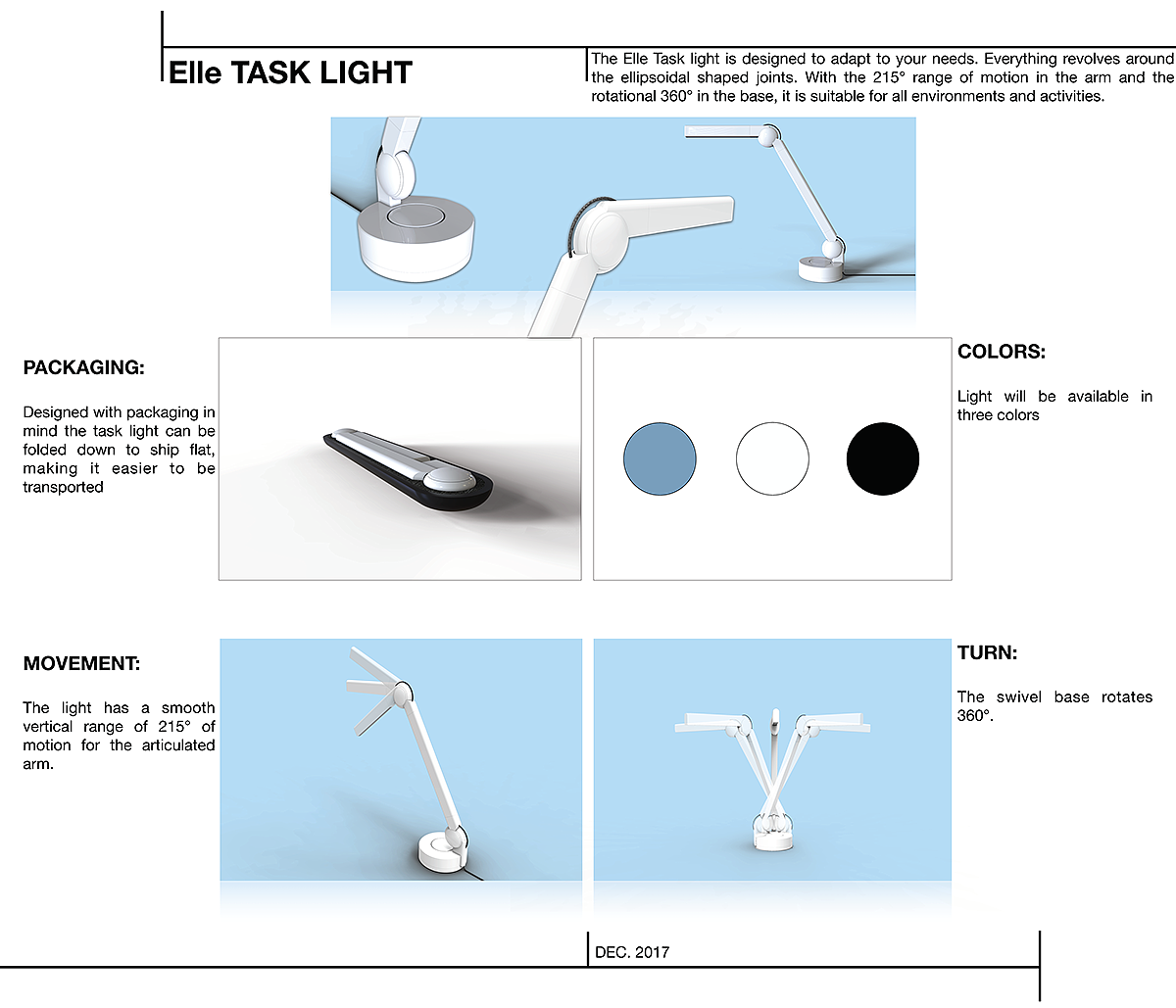 Elle TASK LIGHT

The Elle Task light is designed to adapt to your needs. Everything revolves around the ellipsoidal shaped joints. With the 215° range of motion in the arm and the rotational 360° in the base, it is suitable for all environments and activities.

PACKAGING:

Designed with packaging in mind the task light can be folded down to ship flat, making it easier to be transported

COLORS:

Light will be available in three colors

MOVEMENT:

The light has a smooth vertical range of 215° of motion for the articulated arm.

TURN:

The swivel base rotates 360°.

DEC. 2017