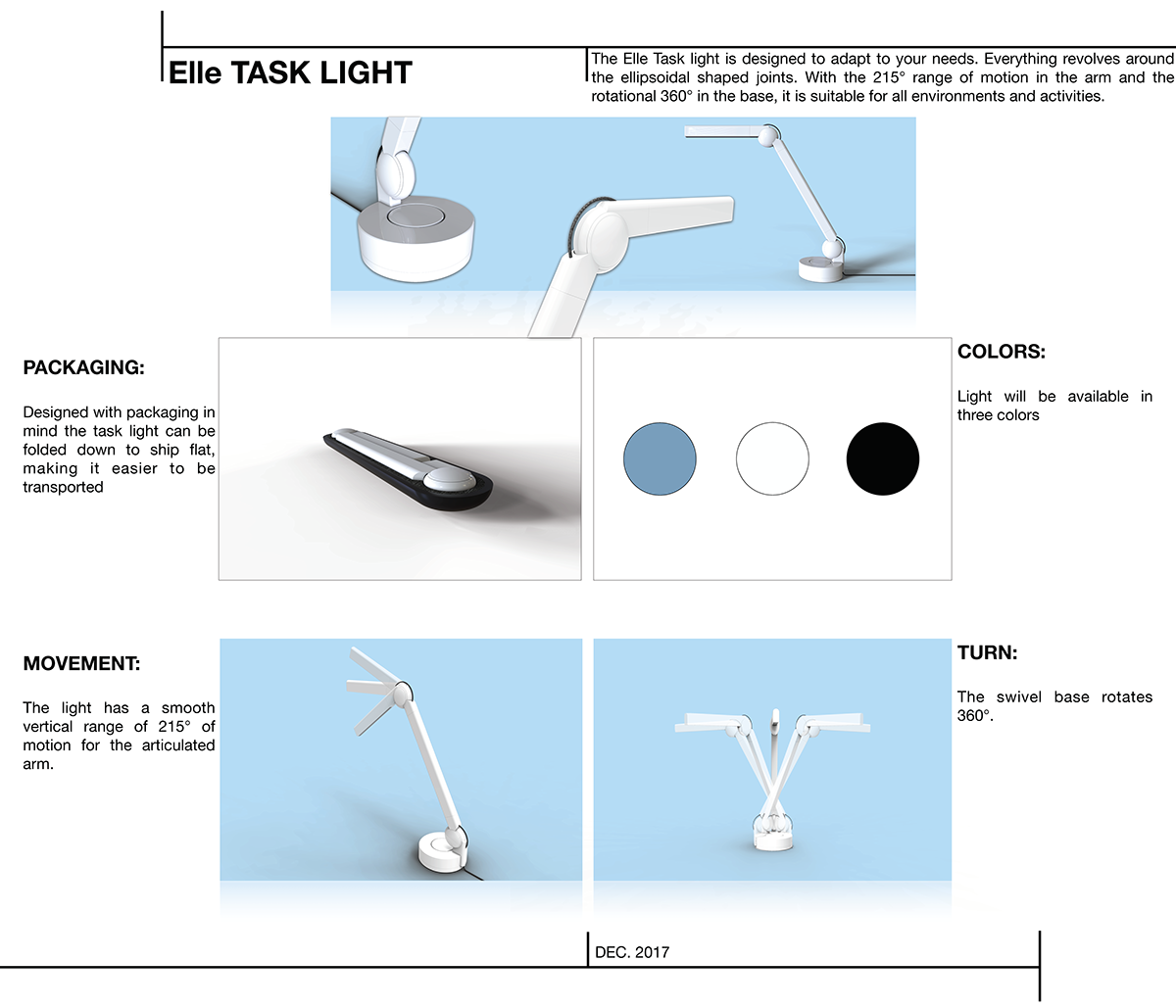 Elle TASK LIGHT

The Elle Task light is designed to adapt to your needs. Everything revolves around the ellipsoidal shaped joints. With the 215° range of motion in the arm and the rotational 360° in the base, it is suitable for all environments and activities.

PACKAGING:

Designed with packaging in mind the task light can be folded down to ship flat, making it easier to be transported

COLORS:

Light will be available in three colors

MOVEMENT:

The light has a smooth vertical range of 215° of motion for the articulated arm.

TURN:

The swivel base rotates 360°.

DEC. 2017