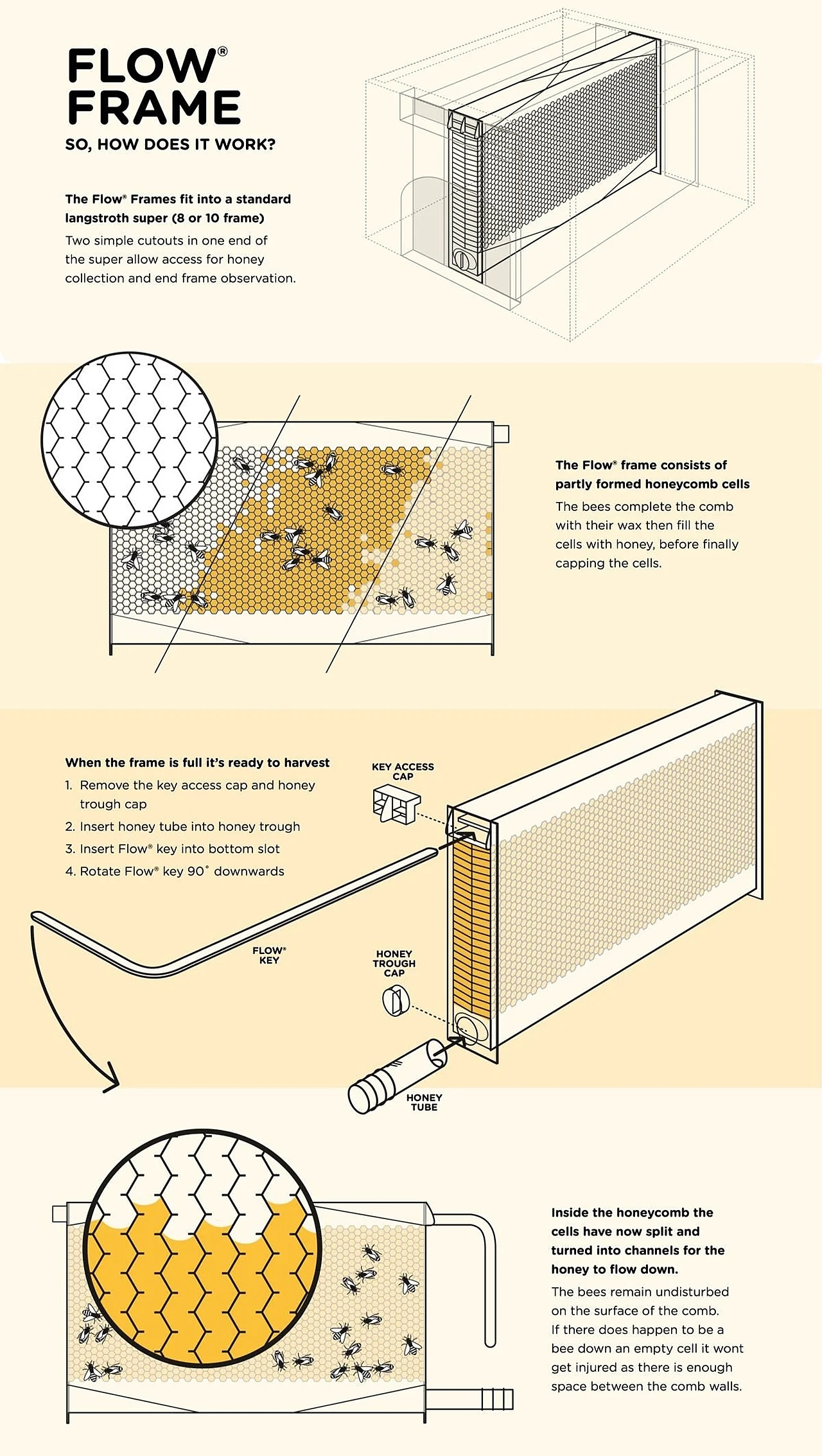 FLOW® FRAME

SO, HOW DOES IT WORK?

The Flow® Frames fit into a standard langstroth super (8 or 10 frame)

Two simple cutouts in one end of the super allow access for honey collection and end frame observation.

The Flow® frame consists of partly formed honeycomb cells

The bees complete the comb with their wax then fill the cells with honey, before finally capping the cells.

When the frame is full it's ready to harvest

1. Remove the key access cap and honey trough cap
2. Insert honey tube into honey trough
3. Insert Flow® key into bottom slot
4. Rotate Flow® key 90˚ downwards

KEY ACCESS CAP

FLOW® KEY

HONEY TROUGH CAP

HONEY TUBE

Inside the honeycomb the cells have now split and turned into channels for the honey to flow down.

The bees remain undisturbed on the surface of the comb. If there does happen to be a bee down an empty cell it wont get injured as there is enough space between the comb walls.