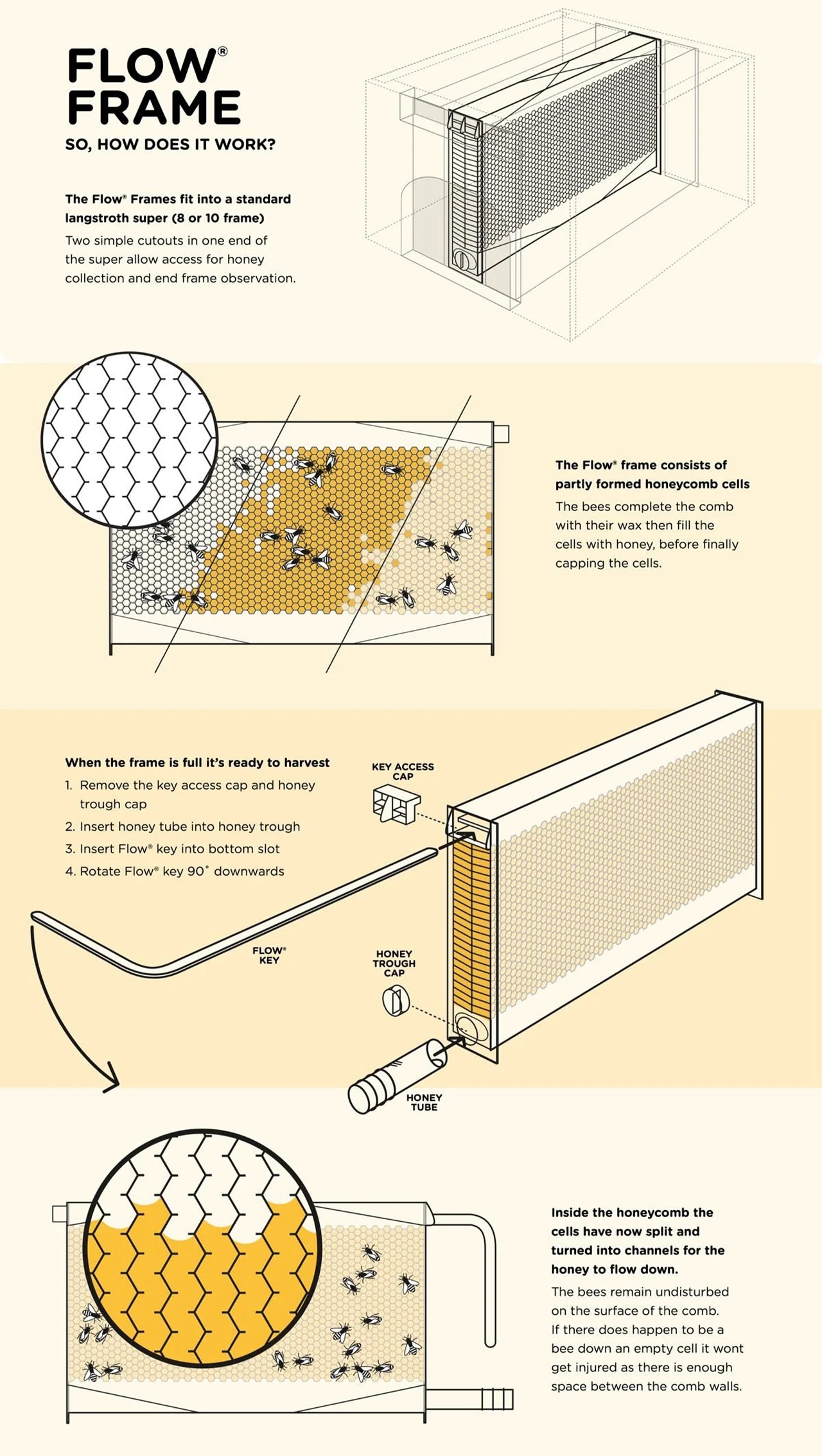 FLOW®
FRAME

SO, HOW DOES IT WORK?

The Flow® Frames fit into a standard langstroth super (8 or 10 frame)

Two simple cutouts in one end of the super allow access for honey collection and end frame observation.

The Flow® frame consists of partly formed honeycomb cells

The bees complete the comb with their wax then fill the cells with honey, before finally capping the cells.

When the frame is full it's ready to harvest

1. Remove the key access cap and honey trough cap
2. Insert honey tube into honey trough
3. Insert Flow® key into bottom slot
4. Rotate Flow® key 90˚ downwards

KEY ACCESS CAP

FLOW® KEY

HONEY TROUGH CAP

HONEY TUBE

Inside the honeycomb the cells have now split and turned into channels for the honey to flow down.

The bees remain undisturbed on the surface of the comb. If there does happen to be a bee down an empty cell it wont get injured as there is enough space between the comb walls.