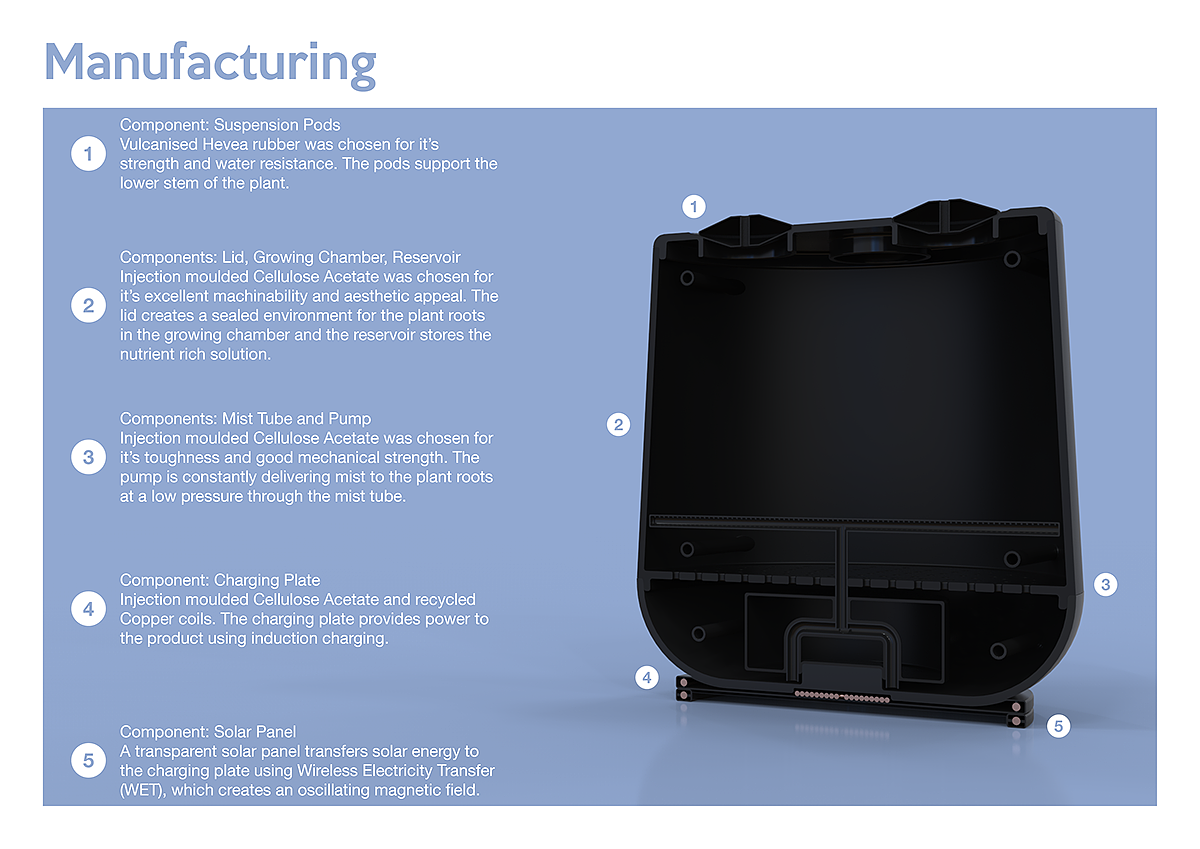 Manufacturing

1

Component: Suspension Pods
Vulcanised Hevea rubber was chosen for it's strength and water resistance. The pods support the lower stem of the plant.

2

Components: Lid, Growing Chamber, Reservoir
Injection moulded Cellulose Acetate was chosen for it's excellent machinability and aesthetic appeal. The lid creates a sealed environment for the plant roots in the growing chamber and the reservoir stores the nutrient rich solution.

3

Components: Mist Tube and Pump
Injection moulded Cellulose Acetate was chosen for it's toughness and good mechanical strength. The pump is constantly delivering mist to the plant roots at a low pressure through the mist tube.

4

Component: Charging Plate
Injection moulded Cellulose Acetate and recycled Copper coils. The charging plate provides power to the product using induction charging.

5

Component: Solar Panel
A transparent solar panel transfers solar energy to the charging plate using Wireless Electricity Transfer (WET), which creates an oscillating magnetic field.

1

2

3

4

5