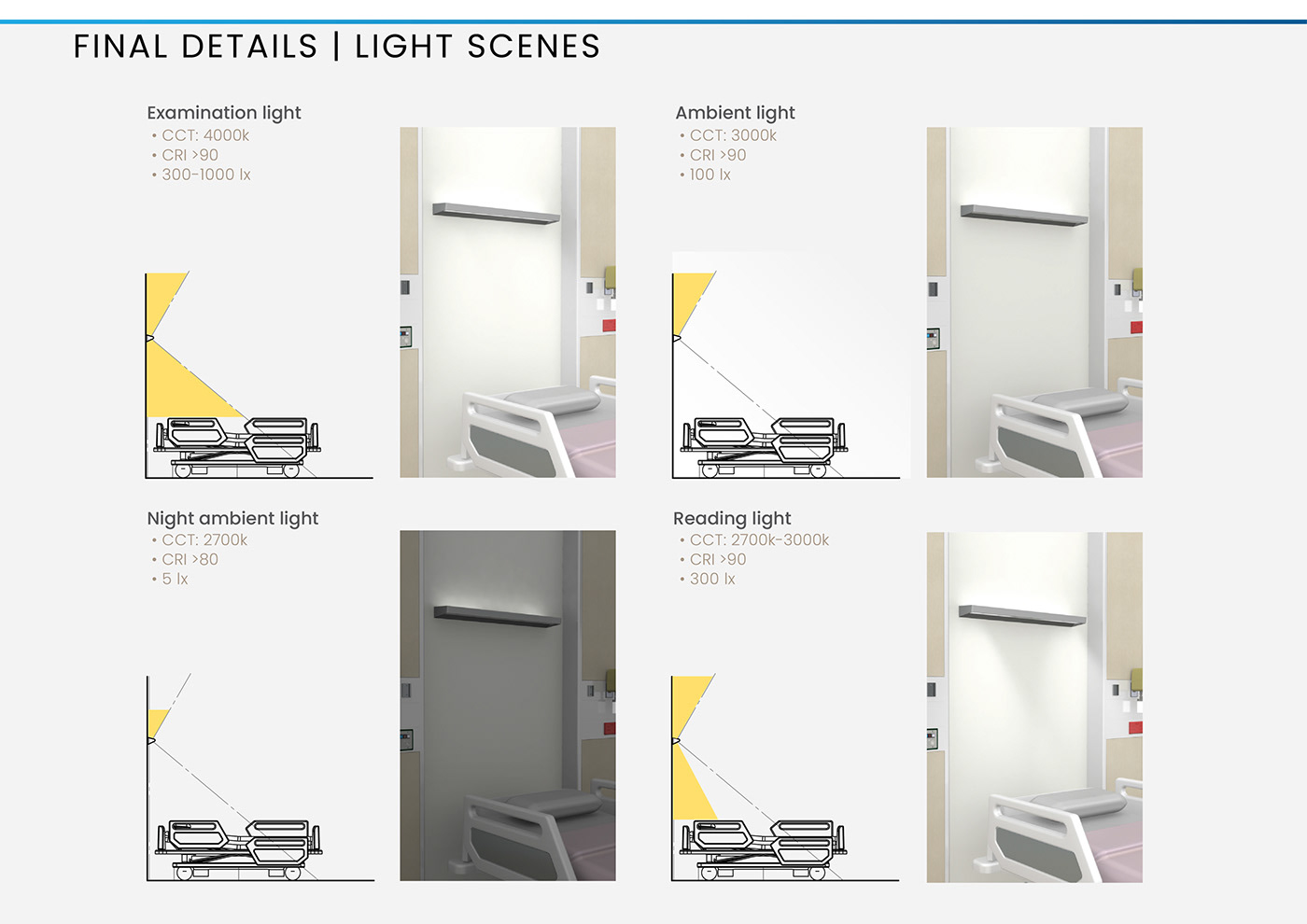 FINAL DETAILS | LIGHT SCENES

Examination light
• CCT: 4000k
• CRI >90
• 300-1000 lx

Ambient light
• CCT: 3000k
• CRI >90
• 100 lx

Night ambient light
• CCT: 2700k
• CRI >80
• 5 lx

Reading light
• CCT: 2700k-3000k
• CRI >90
• 300 lx