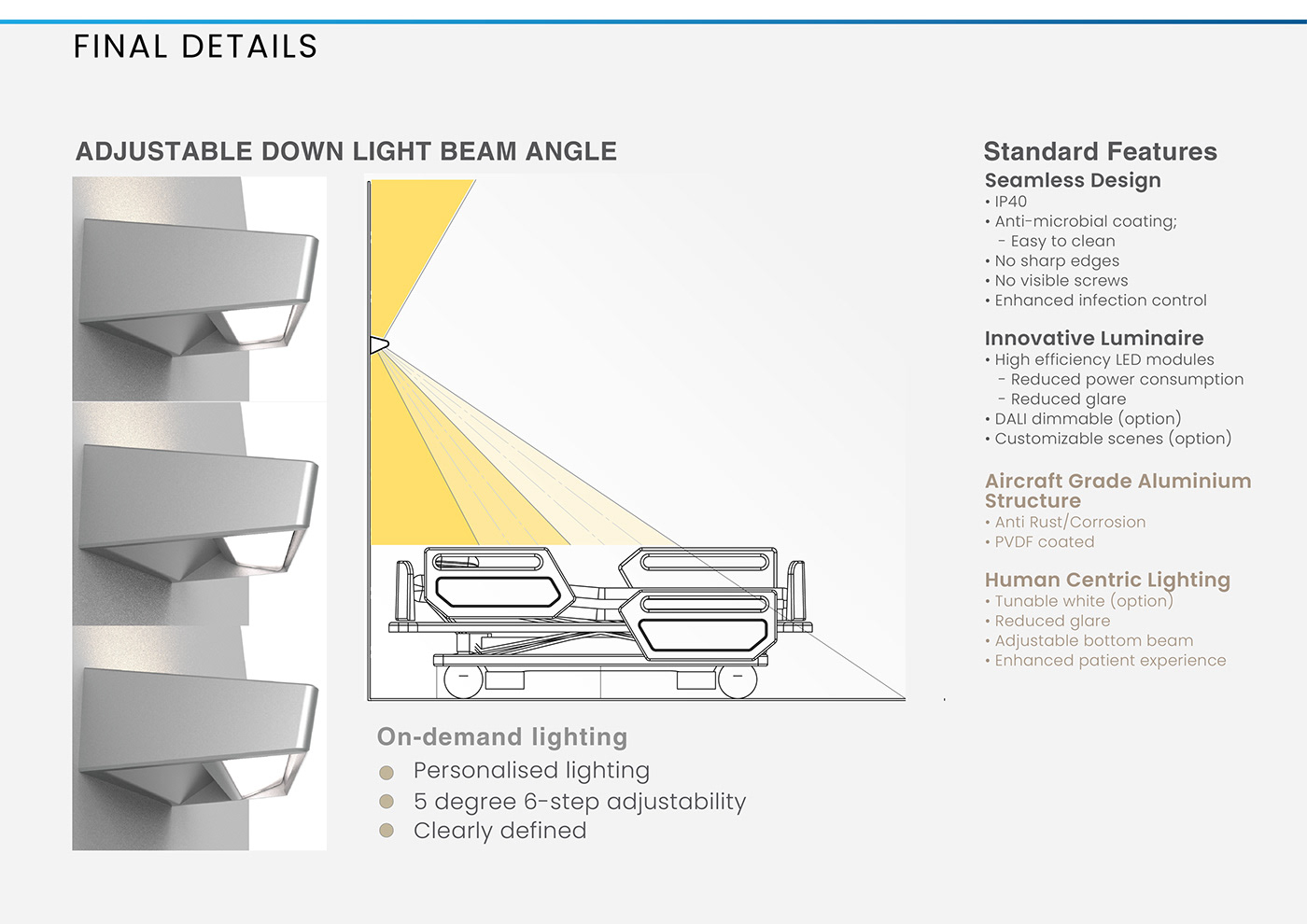 FINAL DETAILS

ADJUSTABLE DOWN LIGHT BEAM ANGLE

On-demand lighting
Personalised lighting
5 degree 6-step adjustability
Clearly defined

Standard Features
Seamless Design
• IP40
• Anti-microbial coating;
- Easy to clean
• No sharp edges
• No visible screws
• Enhanced infection control

Innovative Luminaire
• High efficiency LED modules
- Reduced power consumption
- Reduced glare
• DALI dimmable (option)
• Customizable scenes (option)

Aircraft Grade Aluminium Structure
• Anti Rust/Corrosion
• PVDF coated

Human Centric Lighting
• Tunable white (option)
• Reduced glare
• Adjustable bottom beam
• Enhanced patient experience