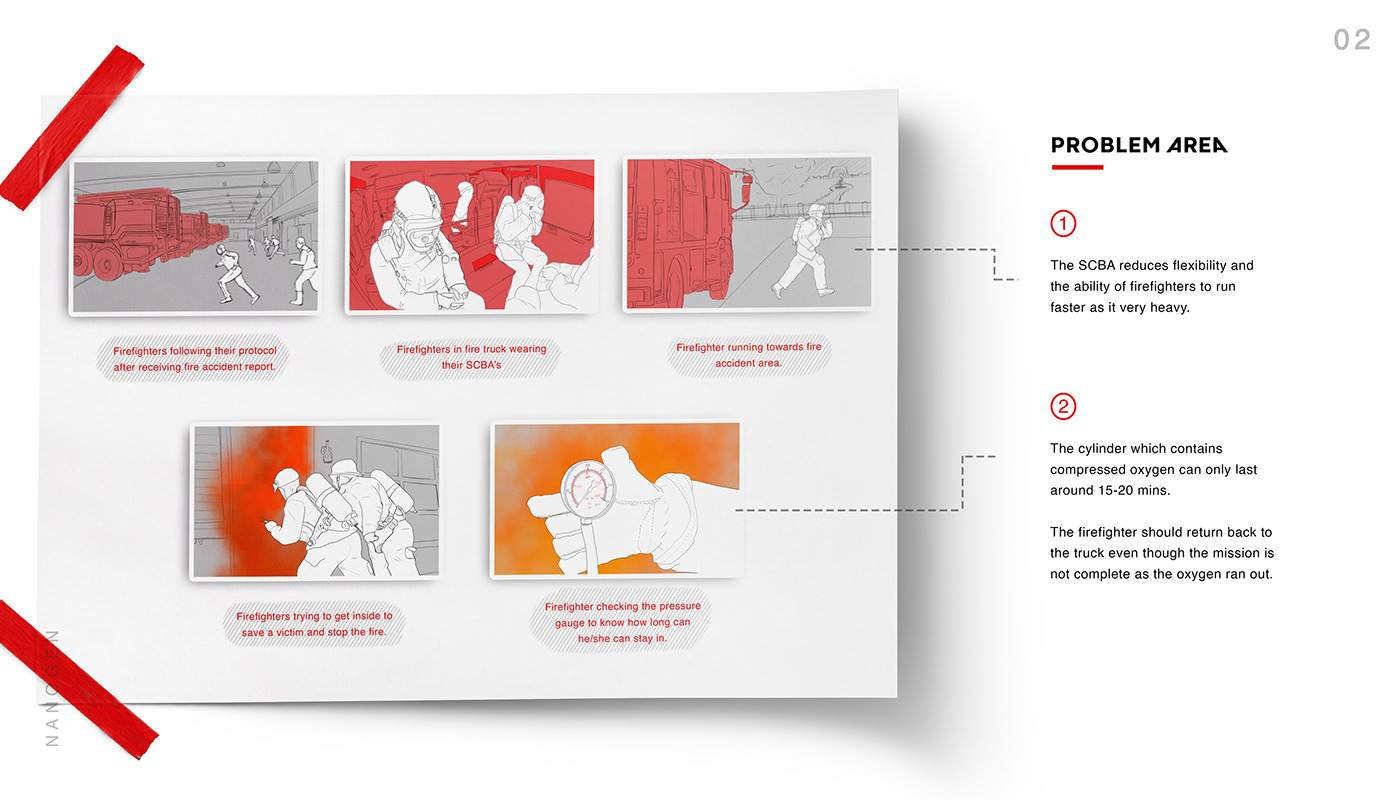 02

Firefighters following their protocol after receiving fire accident report.

Firefighters in fire truck wearing their SCBA's

Firefighter running towards fire accident area.

Firefighters trying to get inside to save a victim and stop the fire.

Firefighter checking the pressure gauge to know how long can he/she can stay in.

PROBLEM AREA

1

The SCBA reduces flexibility and the ability of firefighters to run faster as it very heavy.

2

The cylinder which contains compressed oxygen can only last around 15-20 mins.

The firefighter should return back to the truck even though the mission is not complete as the oxygen ran out.

NANOGEN