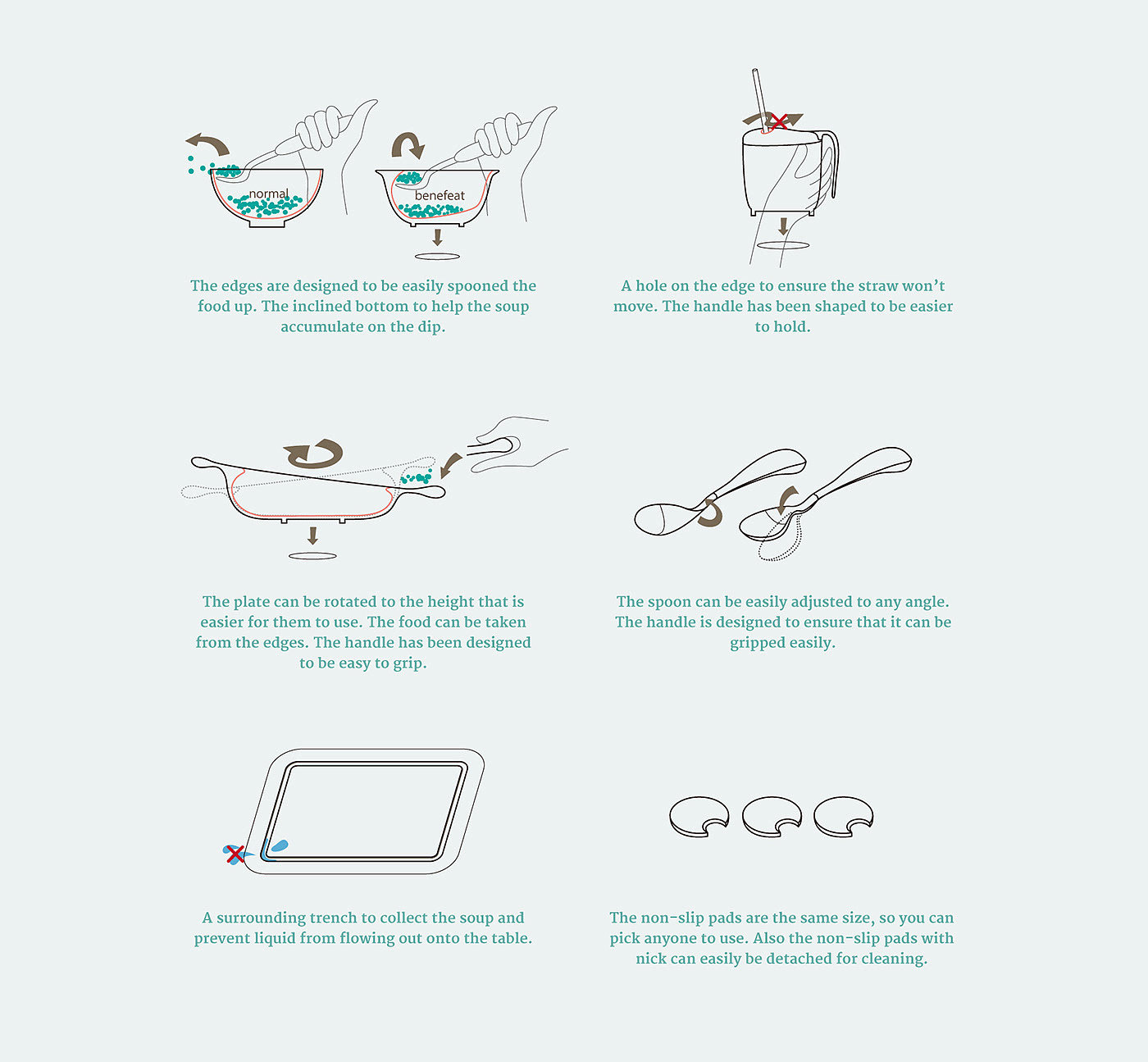 normal

benefeat

The edges are designed to be easily spooned the food up. The inclined bottom to help the soup accumulate on the dip.

A hole on the edge to ensure the straw won't move. The handle has been shaped to be easier to hold.

The plate can be rotated to the height that is easier for them to use. The food can be taken from the edges. The handle has been designed to be easy to grip.

The spoon can be easily adjusted to any angle. The handle is designed to ensure that it can be gripped easily.

A surrounding trench to collect the soup and prevent liquid from flowing out onto the table.

The non-slip pads are the same size, so you can pick anyone to use. Also the non-slip pads with nick can easily be detached for cleaning.