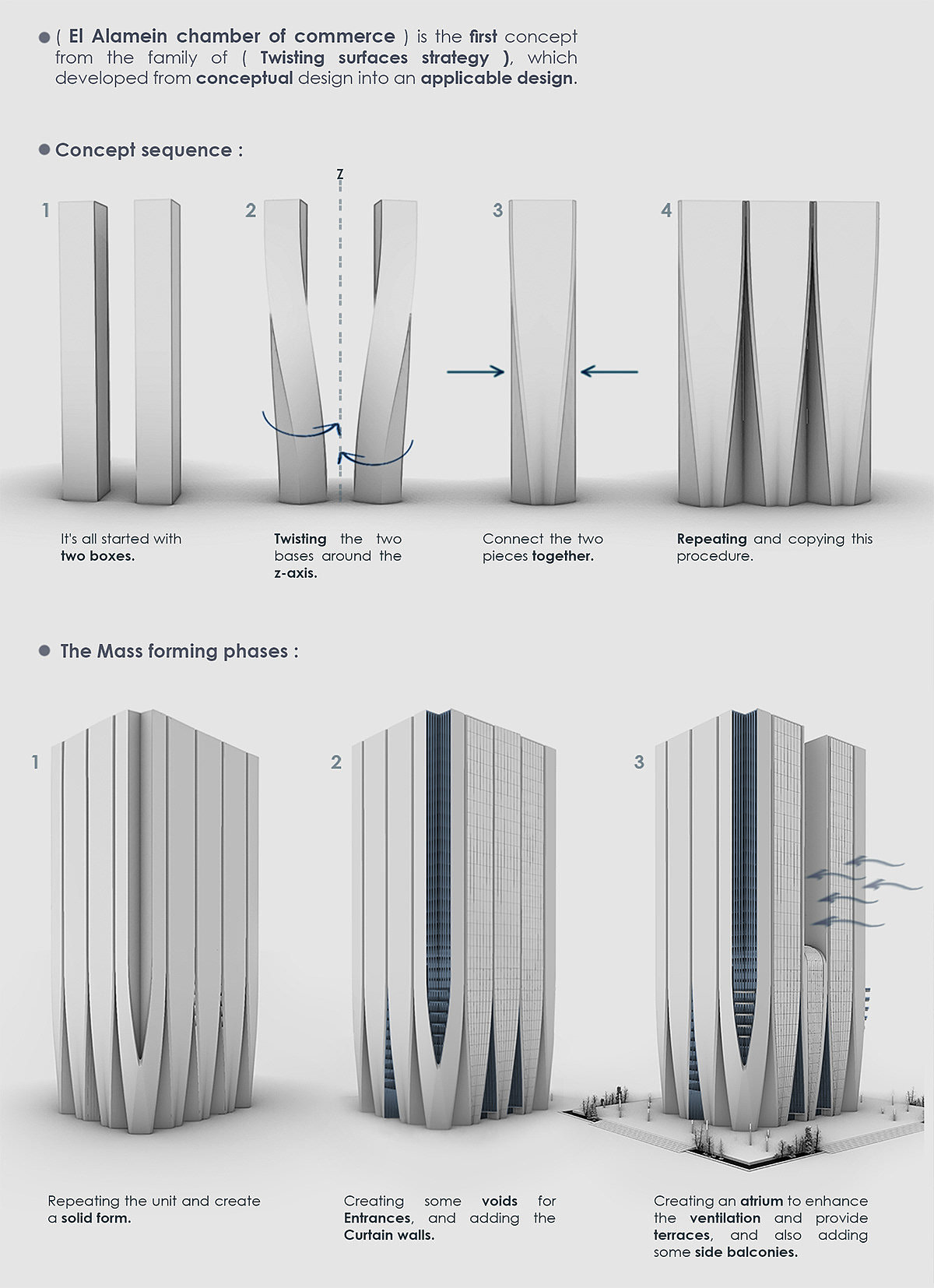 ( El Alamein chamber of commerce ) is the first concept from the family of ( Twisting surfaces strategy ), which developed from conceptual design into an applicable design.

Concept sequence :

Z

1

2

3

4

It's all started with two boxes.

Twisting the two bases around the z-axis.

Connect the two pieces together.

Repeating and copying this procedure.

The Mass forming phases :

1

2

3

Repeating the unit and create a solid form.

Creating some voids for Entrances, and adding the Curtain walls.

Creating an atrium to enhance the ventilation and provide terraces, and also adding some side balconies.