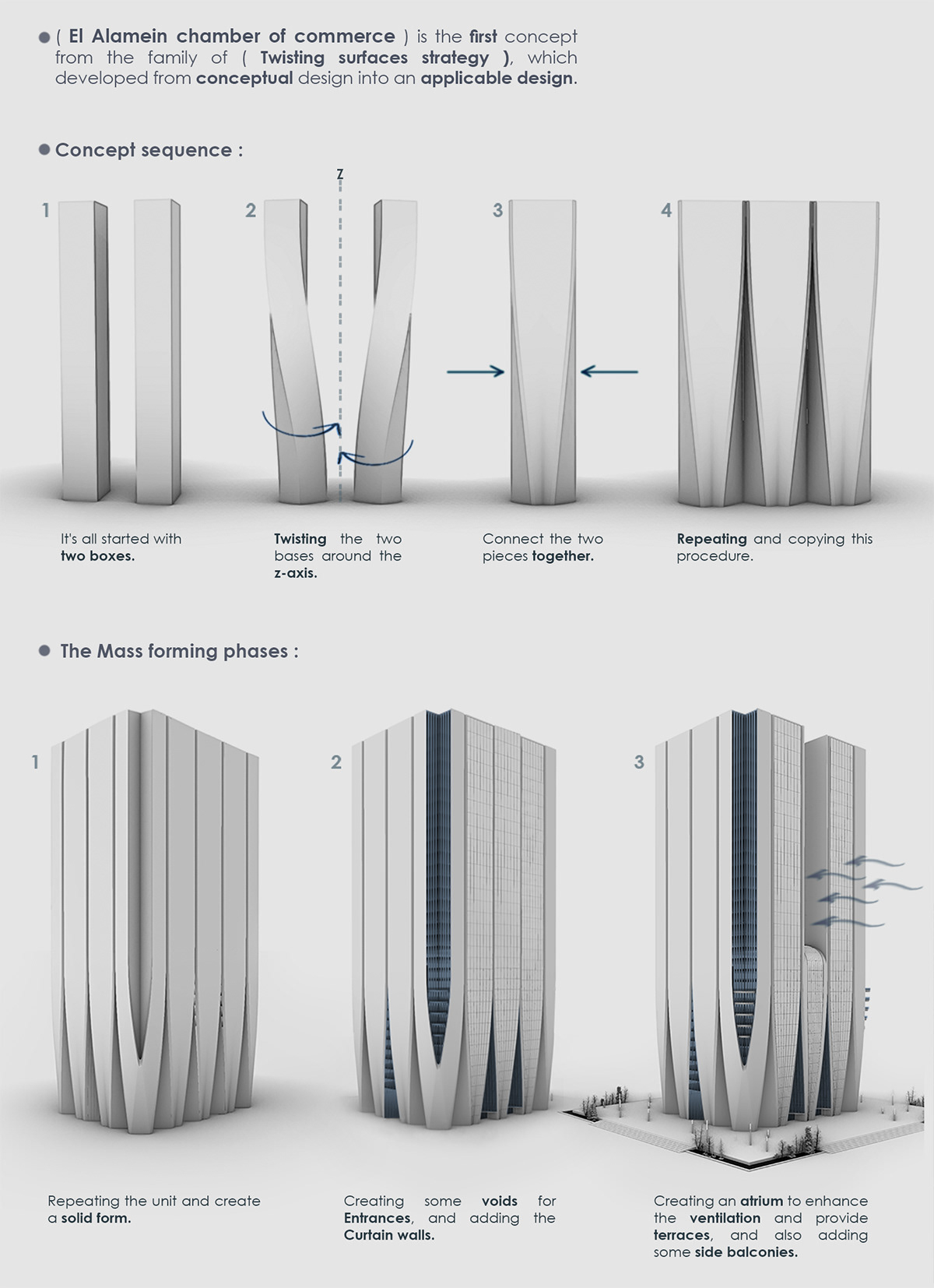 ( El Alamein chamber of commerce ) is the first concept from the family of ( Twisting surfaces strategy ), which developed from conceptual design into an applicable design.

Concept sequence :

1

2

Z

3

4

It's all started with two boxes.

Twisting the two bases around the z-axis.

Connect the two pieces together.

Repeating and copying this procedure.

The Mass forming phases :

1

2

3

Repeating the unit and create a solid form.

Creating some voids for Entrances, and adding the Curtain walls.

Creating an atrium to enhance the ventilation and provide terraces, and also adding some side balconies.