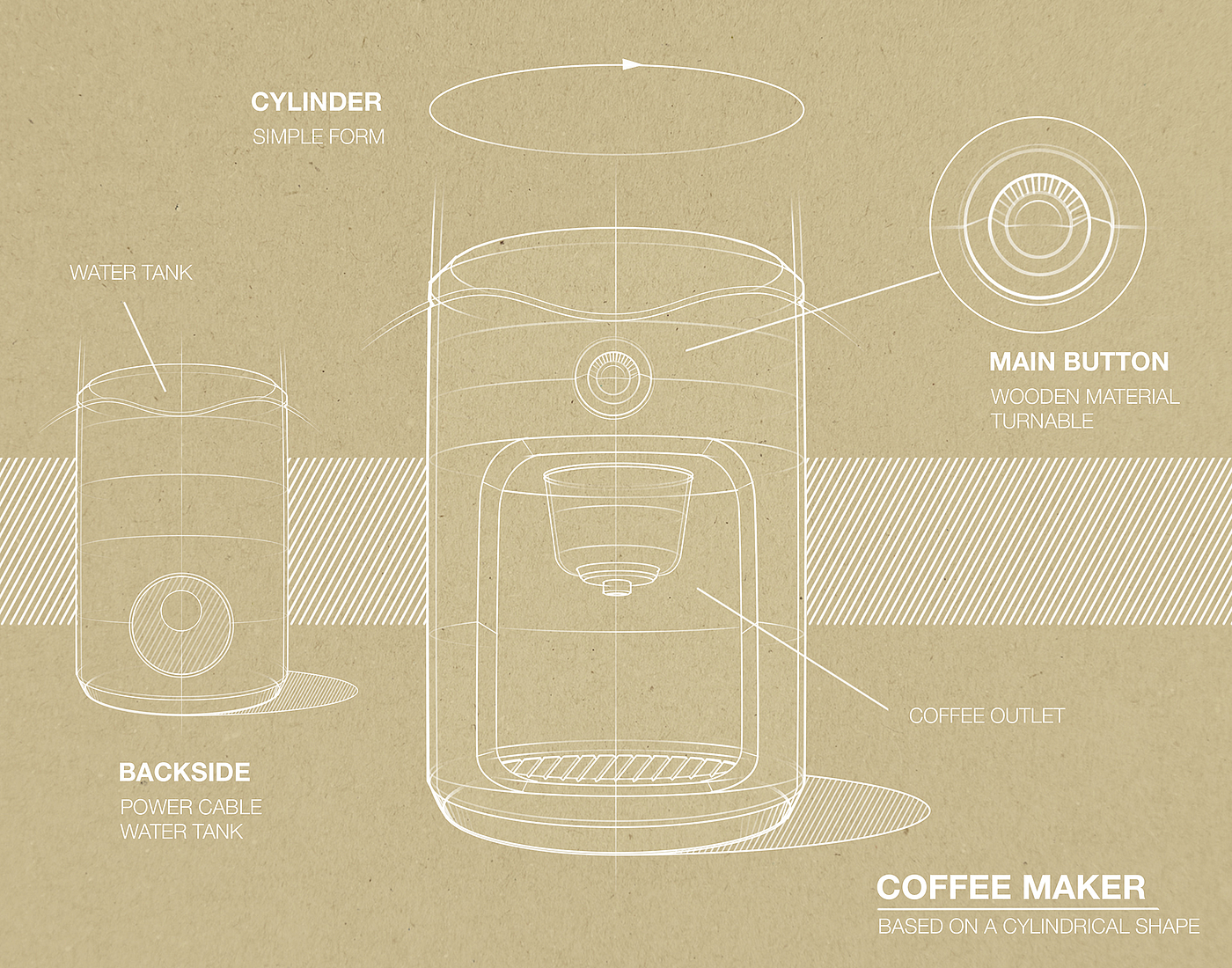 CYLINDER
SIMPLE FORM

WATER TANK

MAIN BUTTON
WOODEN MATERIAL
TURNABLE

COFFEE OUTLET

BACKSIDE
POWER CABLE
WATER TANK

COFFEE MAKER
BASED ON A CYLINDRICAL SHAPE