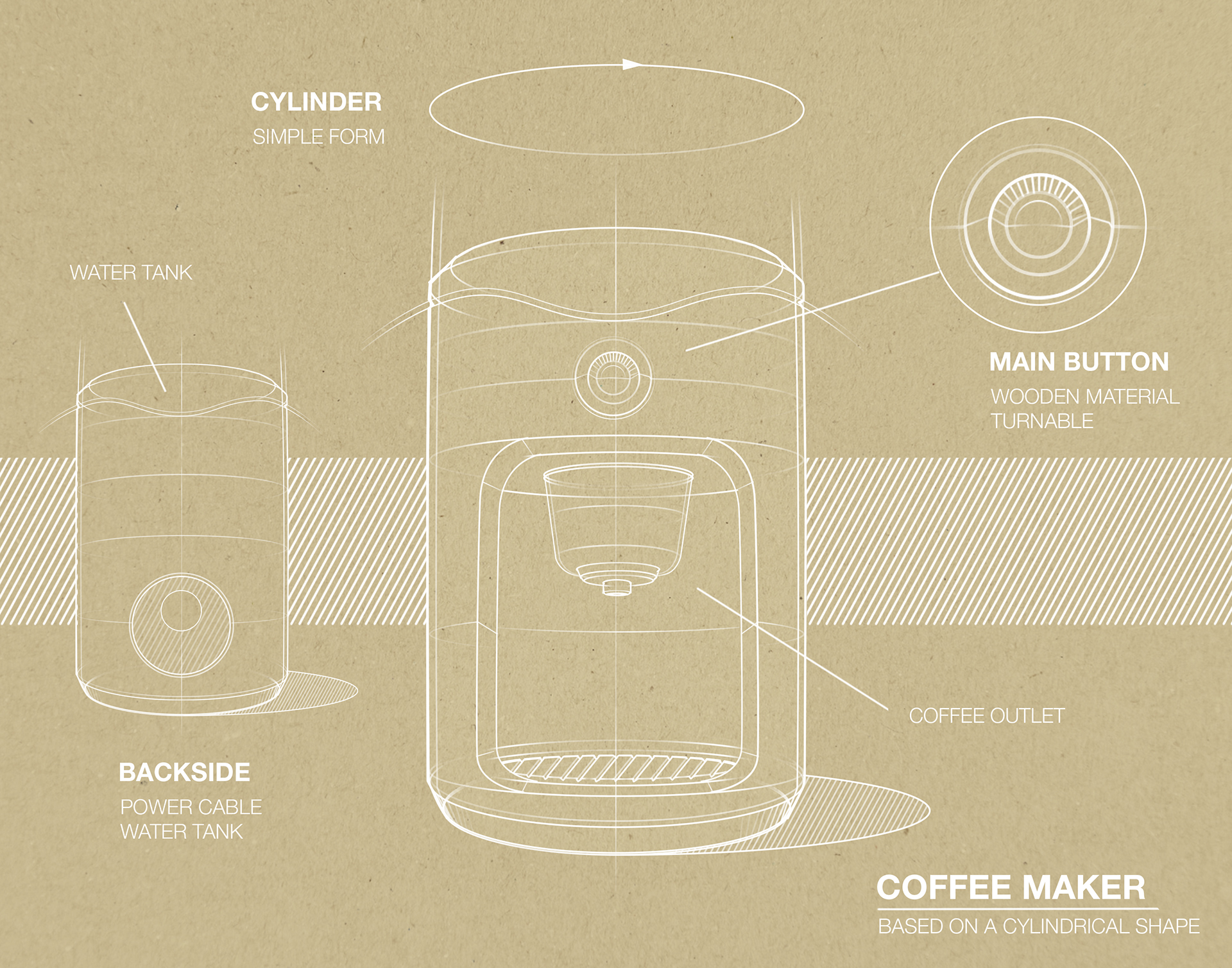 CYLINDER
SIMPLE FORM

WATER TANK

MAIN BUTTON
WOODEN MATERIAL
TURNABLE

COFFEE OUTLET

BACKSIDE
POWER CABLE
WATER TANK

COFFEE MAKER
BASED ON A CYLINDRICAL SHAPE