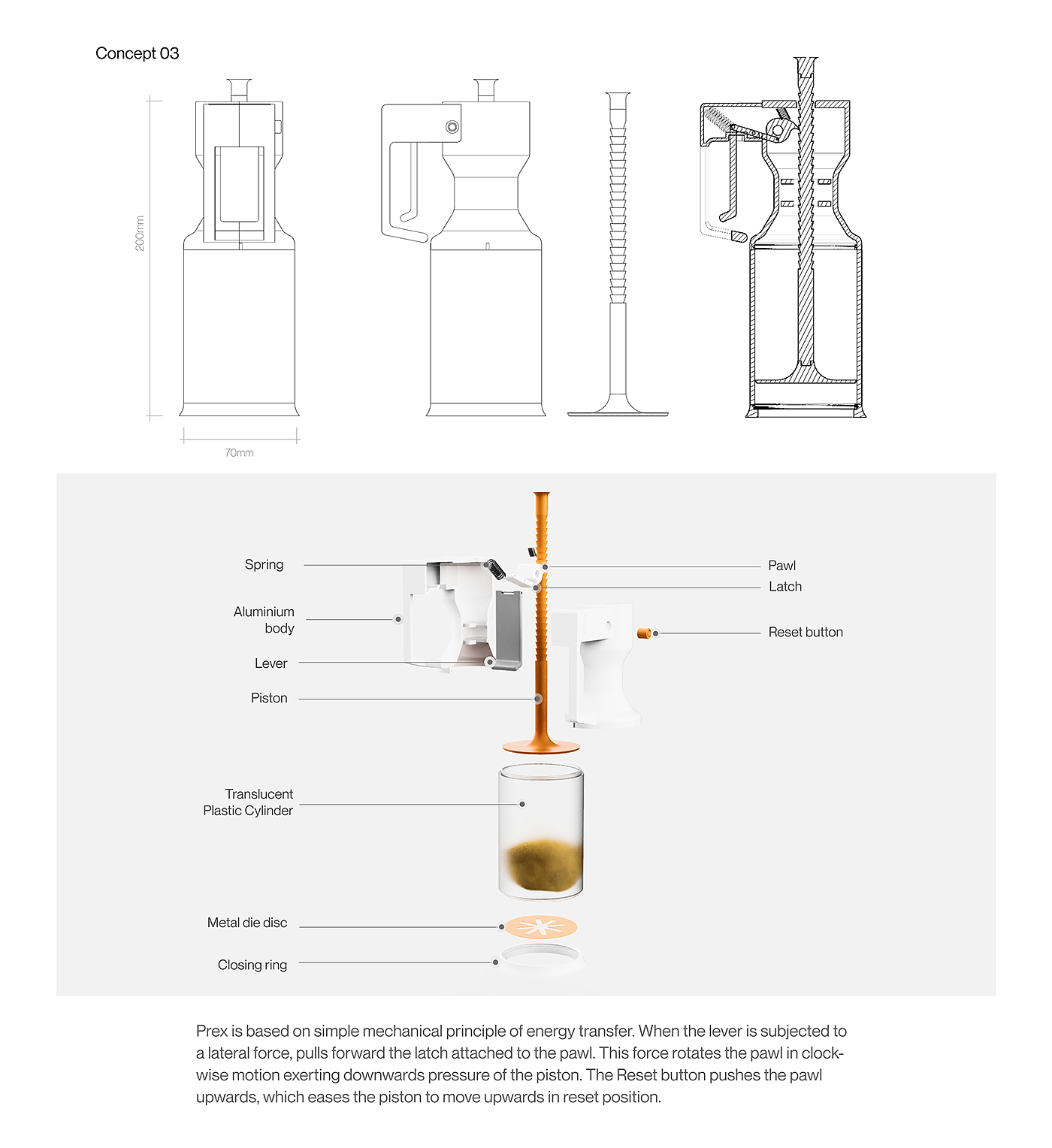 Concept 03

200mm

70mm

Spring

Aluminium body

Lever

Piston

Translucent Plastic Cylinder

Metal die disc

Closing ring

Pawl

Latch

Reset button

Prex is based on simple mechanical principle of energy transfer. When the lever is subjected to a lateral force, pulls forward the latch attached to the pawl. This force rotates the pawl in clockwise motion exerting downwards pressure of the piston. The Reset button pushes the pawl upwards, which eases the piston to move upwards in reset position.