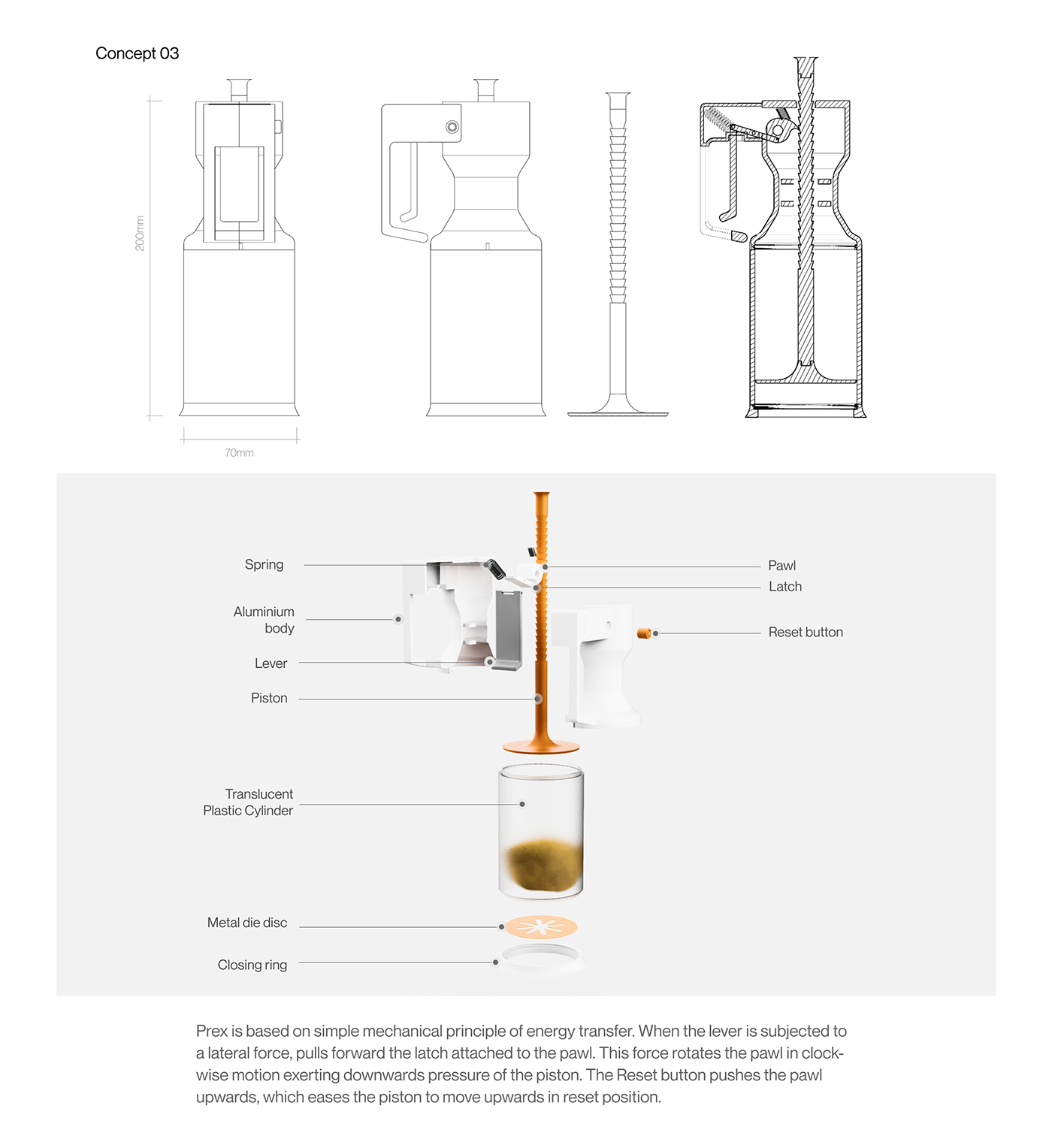 Concept 03

200mm

70mm

Spring

Aluminium body

Lever

Piston

Translucent Plastic Cylinder

Metal die disc

Closing ring

Pawl

Latch

Reset button

Prex is based on simple mechanical principle of energy transfer. When the lever is subjected to a lateral force, pulls forward the latch attached to the pawl. This force rotates the pawl in clockwise motion exerting downwards pressure of the piston. The Reset button pushes the pawl upwards, which eases the piston to move upwards in reset position.